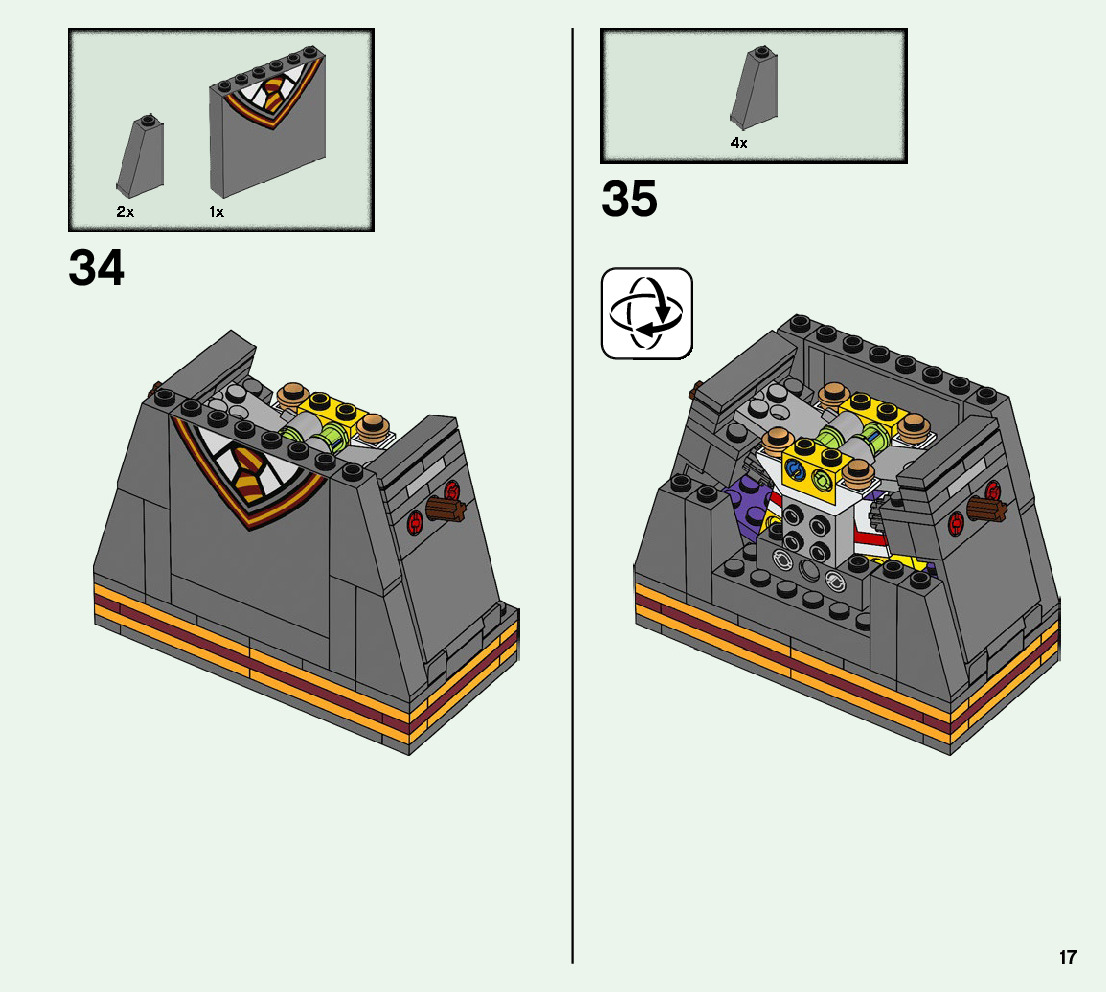 2x 1x

34

4x

35

17