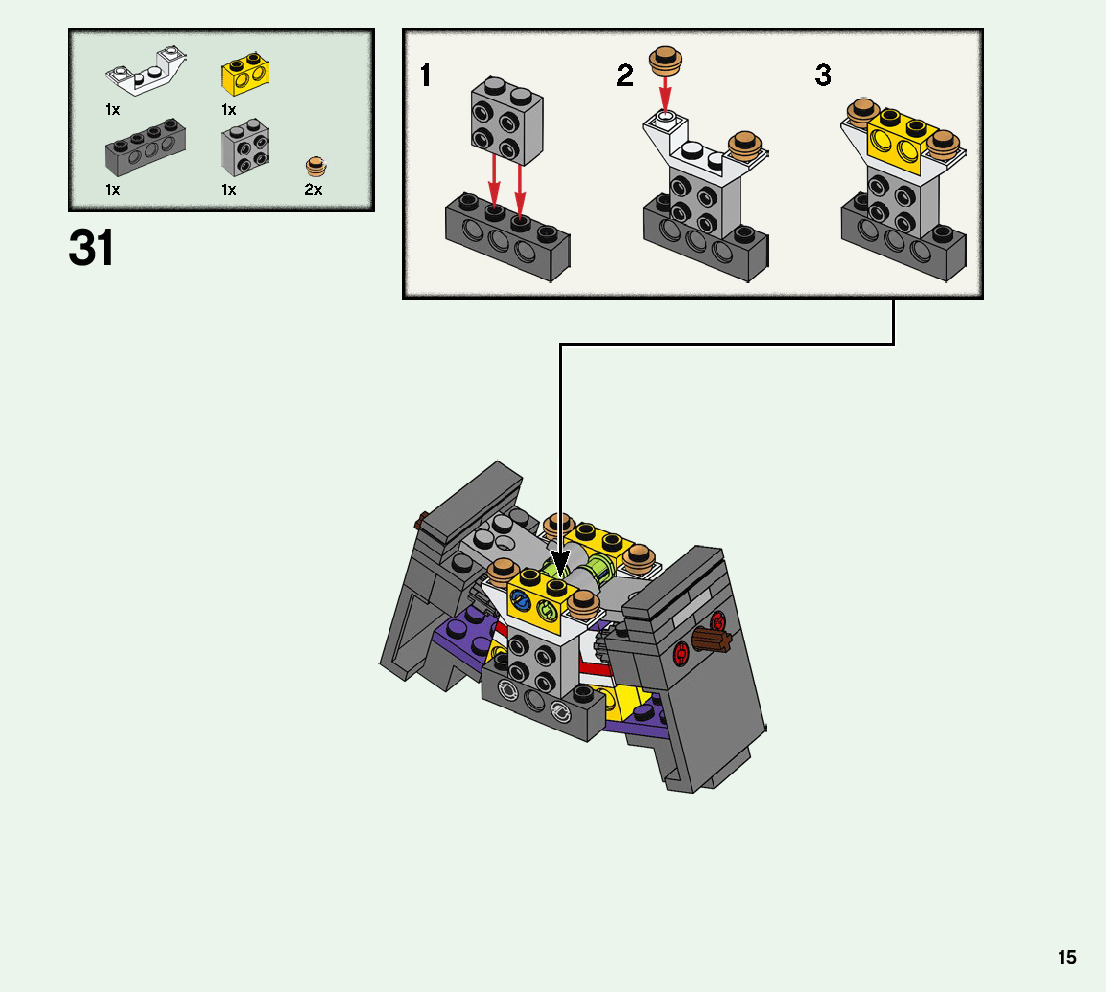 1x
1x
1x
1x
2x

31

1
2
3

15