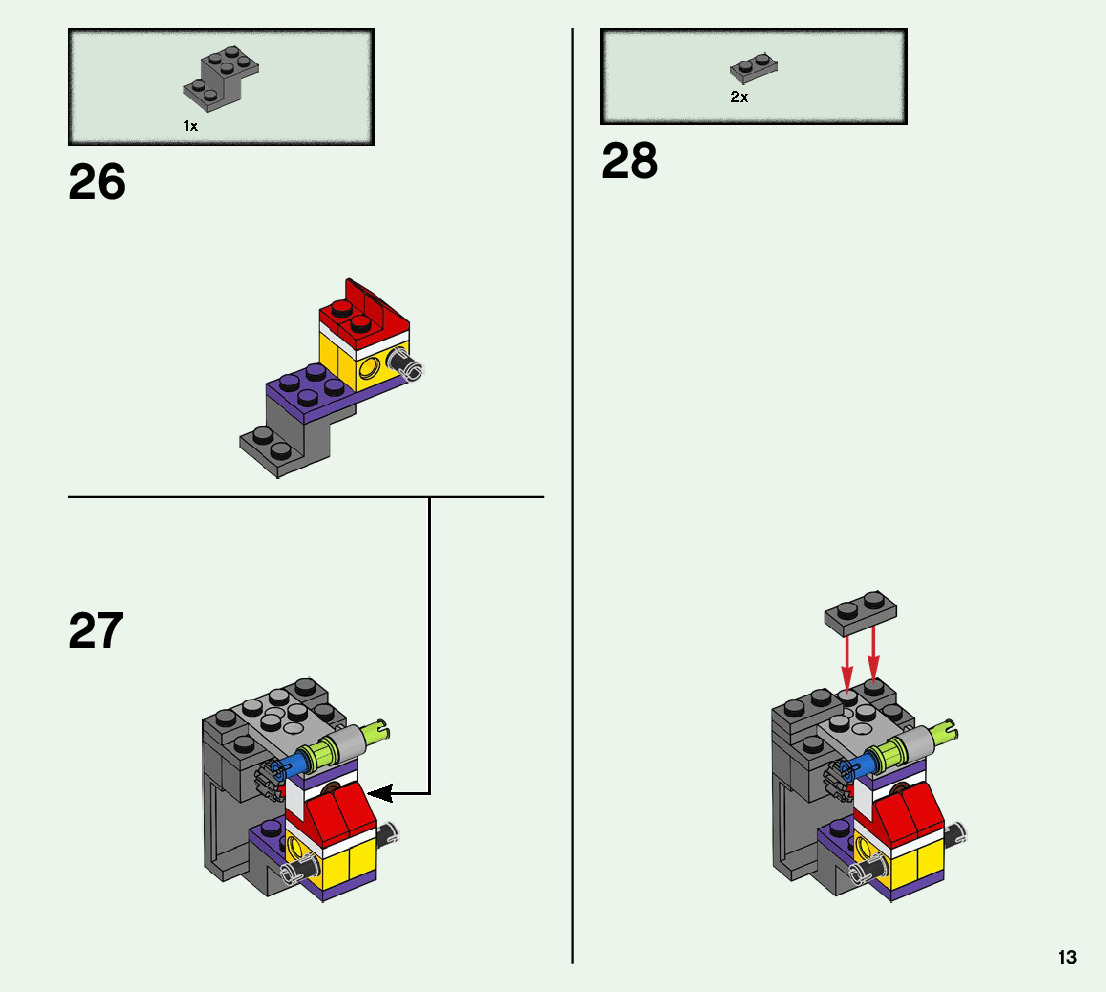 1x

26

27

2x

28

13