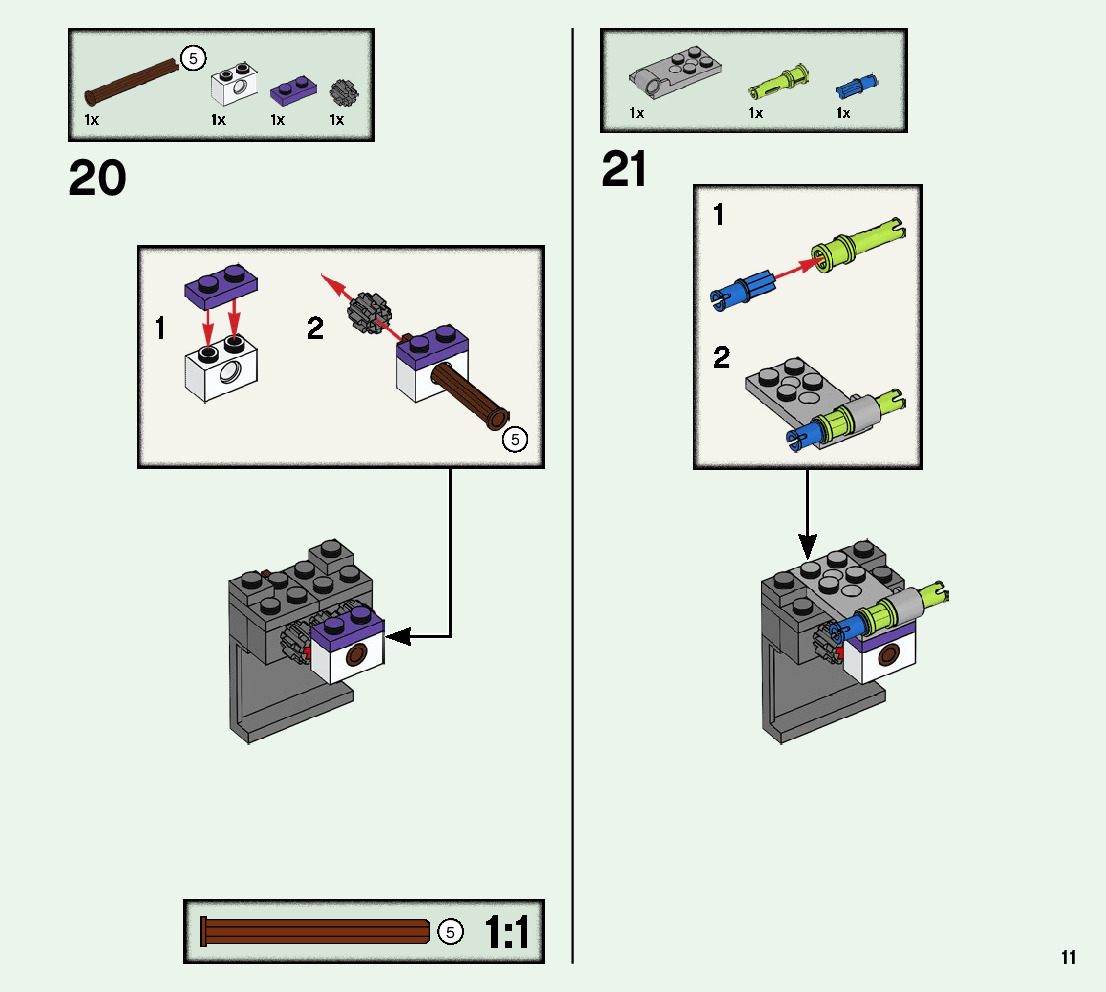 5

1x 1x 1x 1x

20

1

2

5

5 1:1

1x 1x 1x

21

1

2

11