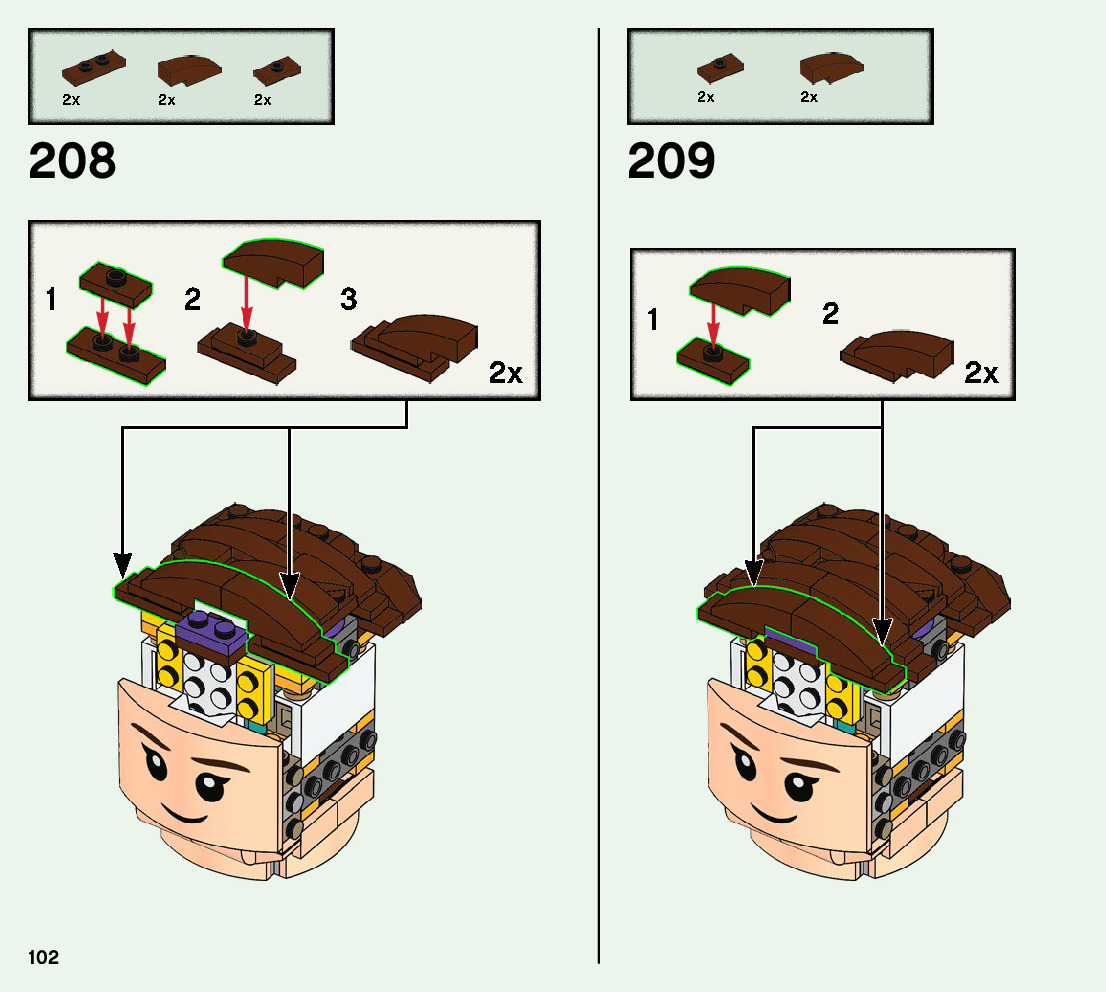 2x 2x 2x

208

1 2 3

2x

2x 2x

209

1 2

2x

102