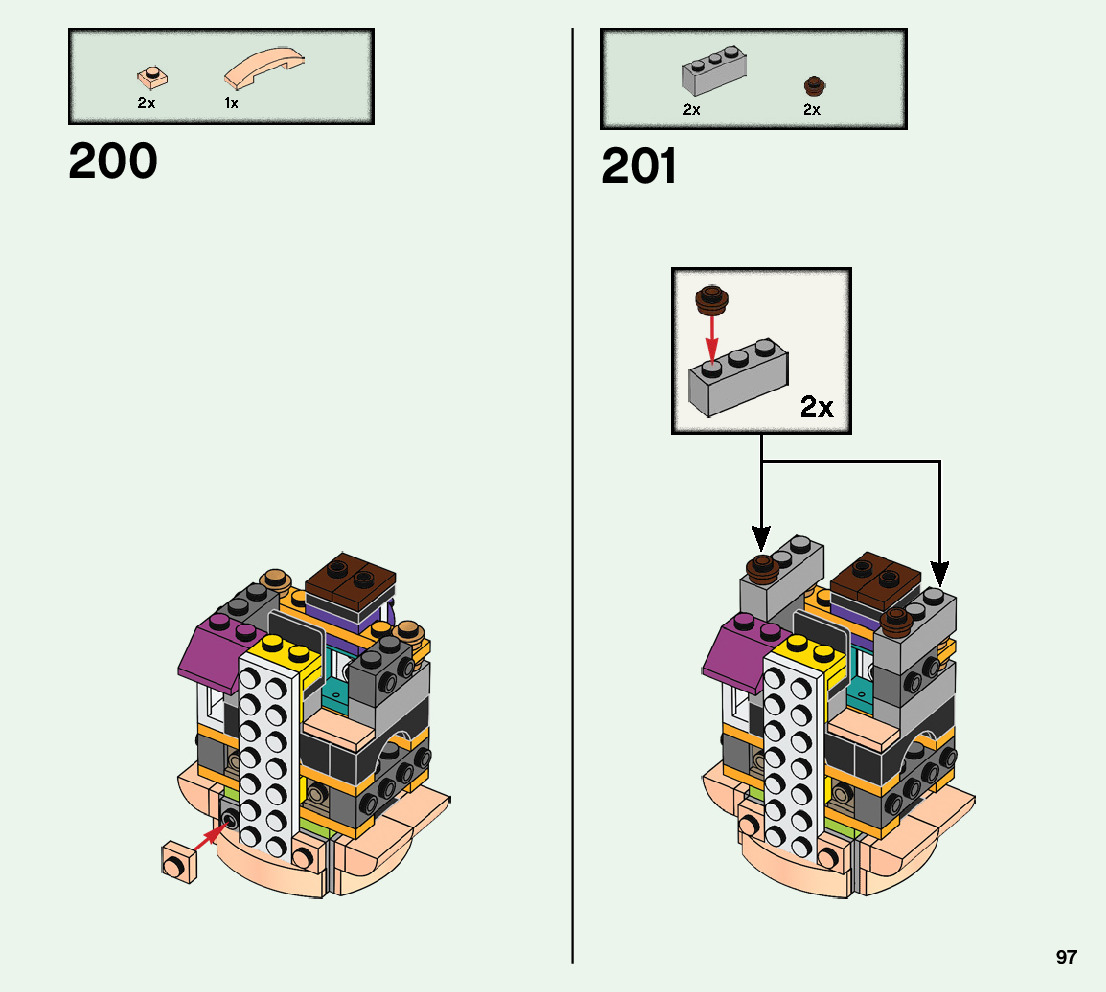 2x 1x

200

2x 2x

201

2x

97