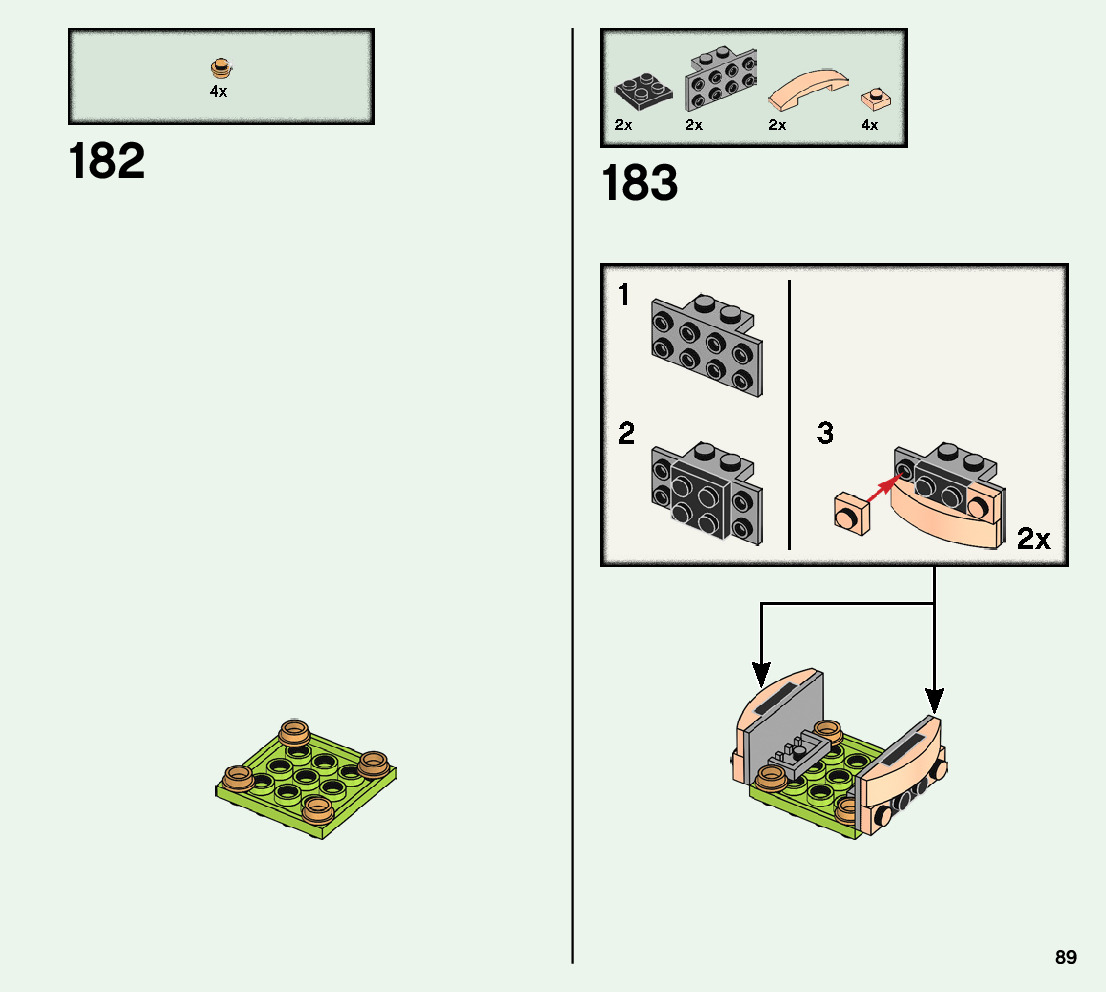 4x

182

2x 2x 2x 4x

183

1

2

3

2x

89