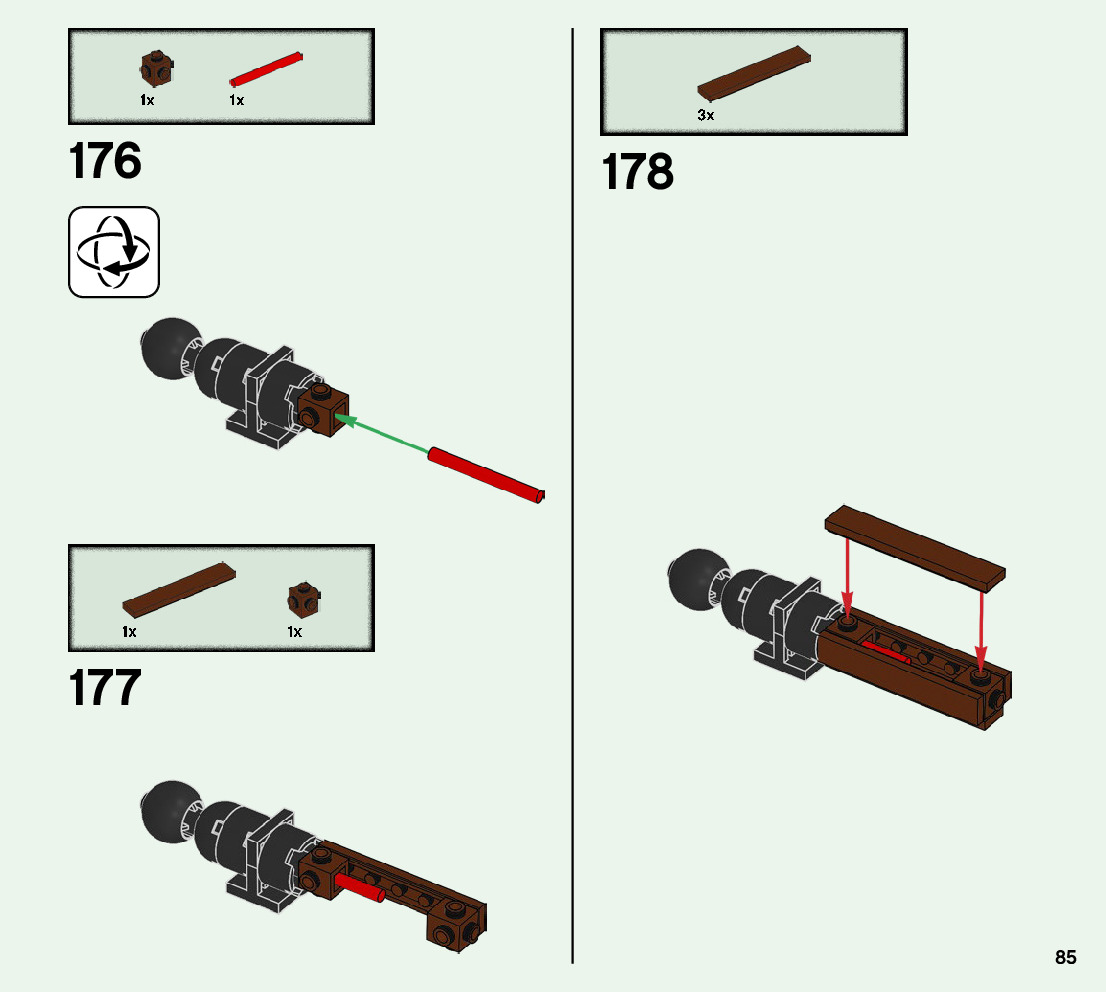 1x 1x

176

1x 1x

177

3x

178

85