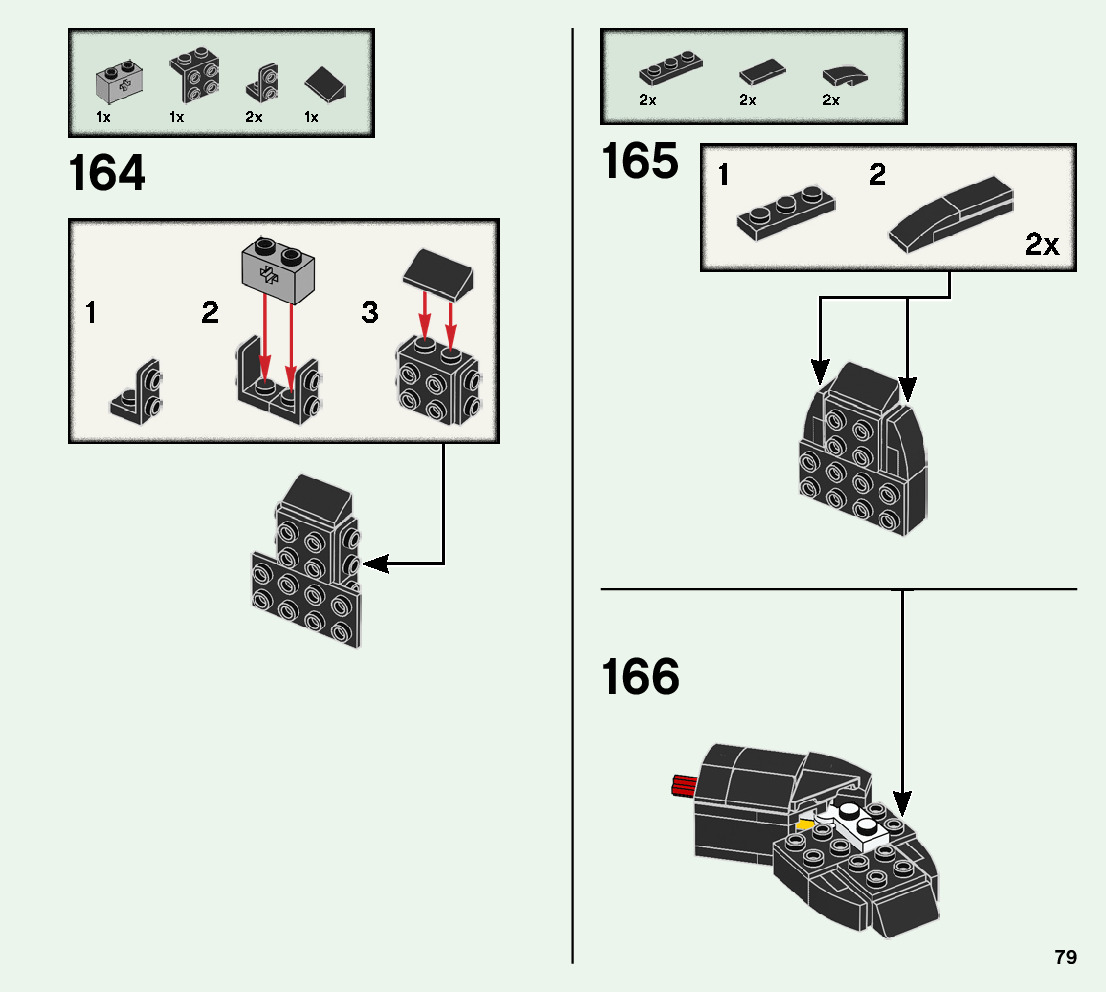 1x 1x 2x 1x

164

1

2

3

2x 2x 2x

165

1

2

2x

166

79