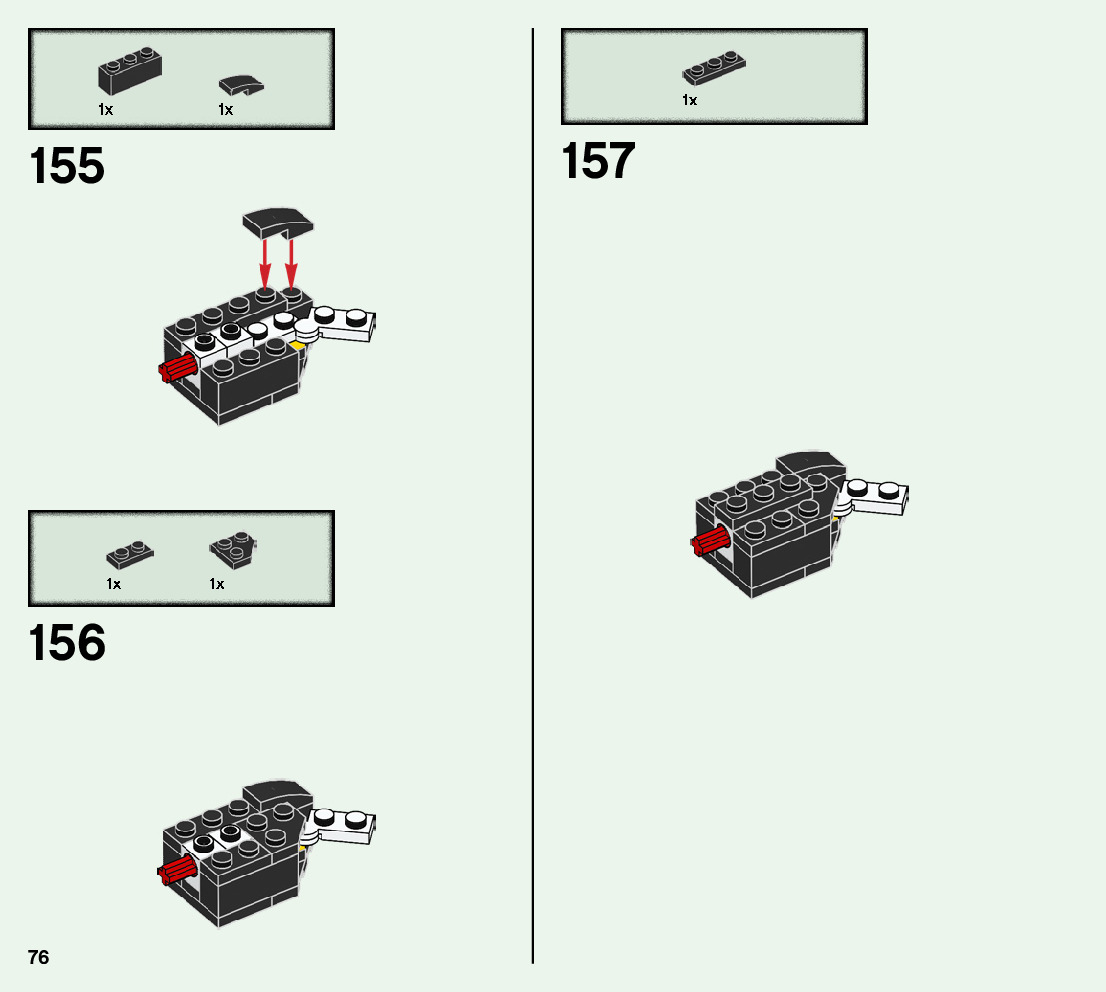 1x 1x

155

1x 1x

156

76

1x

157