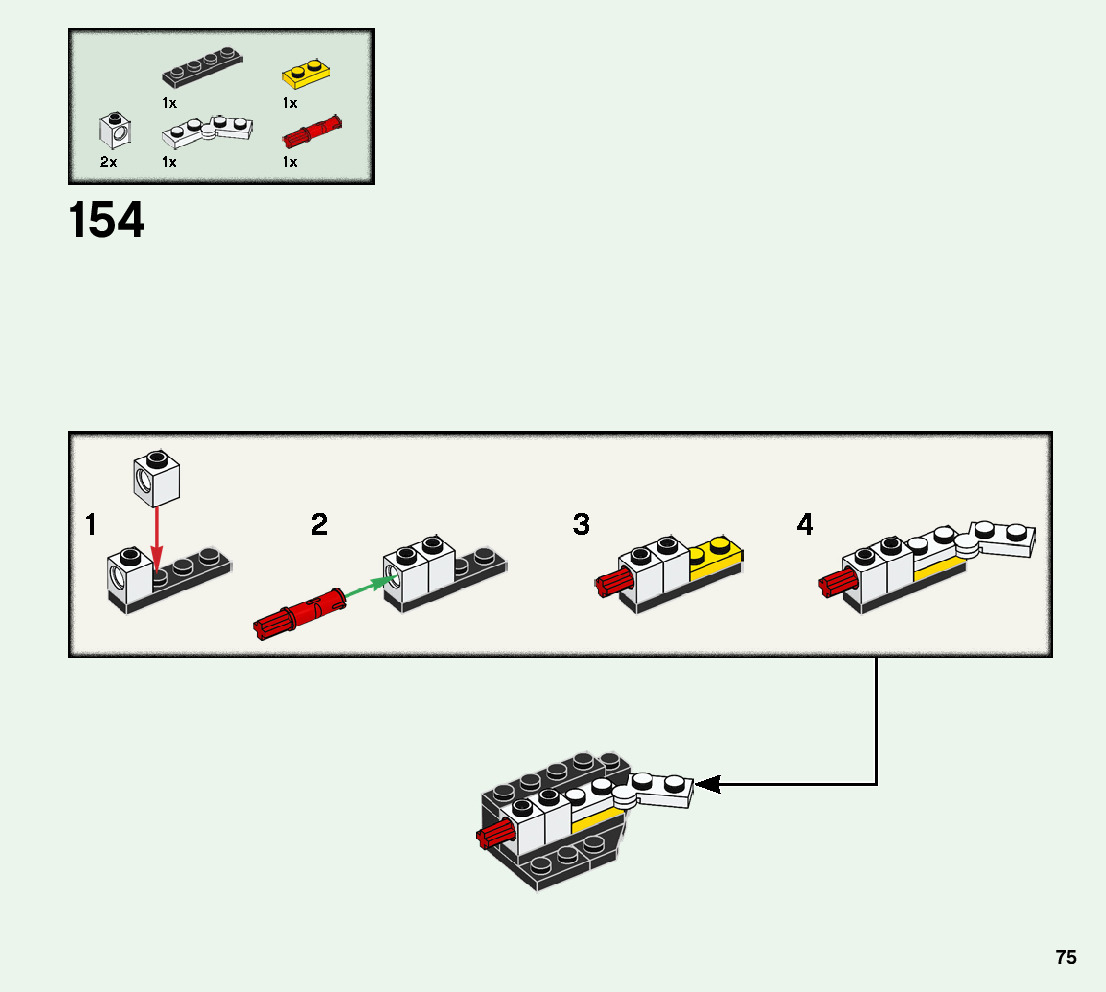 1x
1x
2x
1x
1x

154

1
2
3
4

75