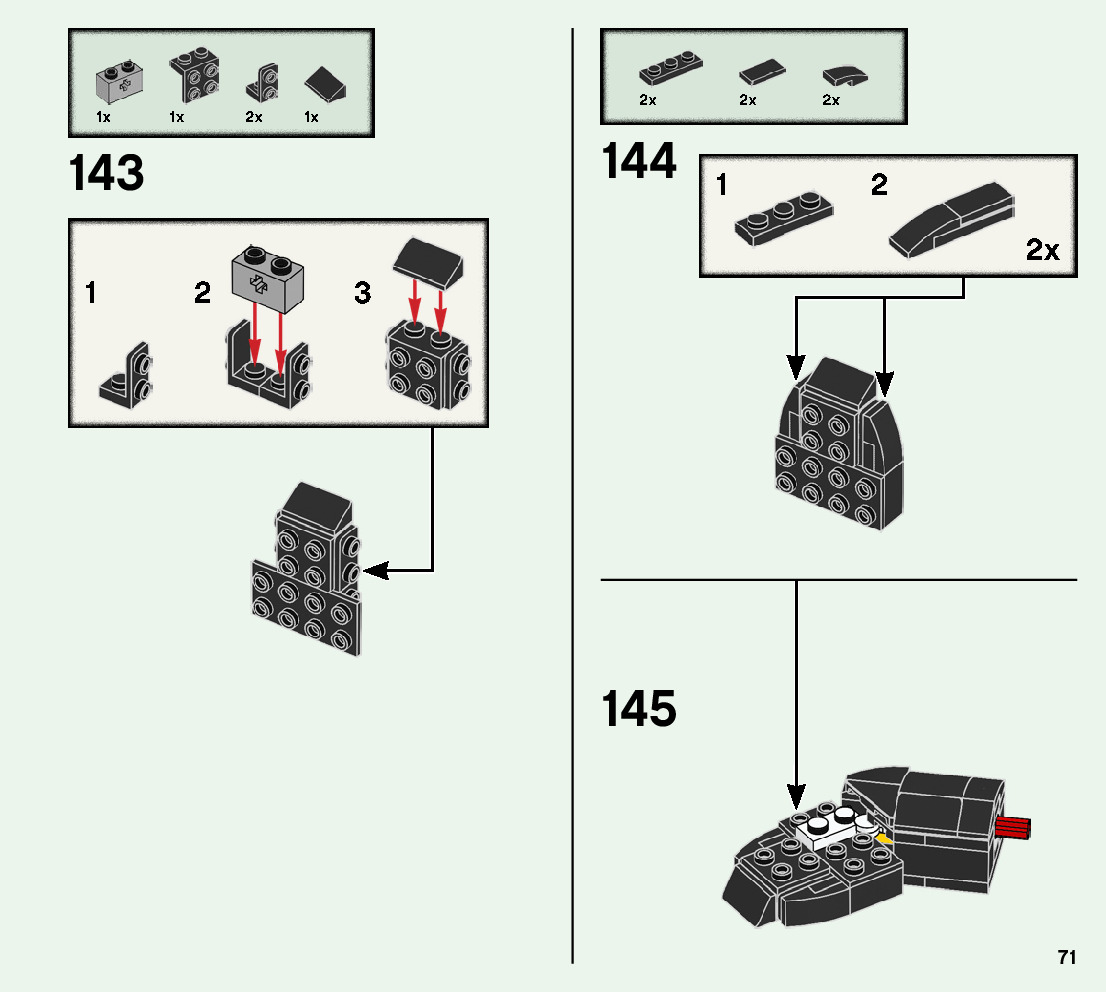 1x 1x 2x 1x

143

1 2 3

2x 2x 2x

144

1 2

2x

145

71