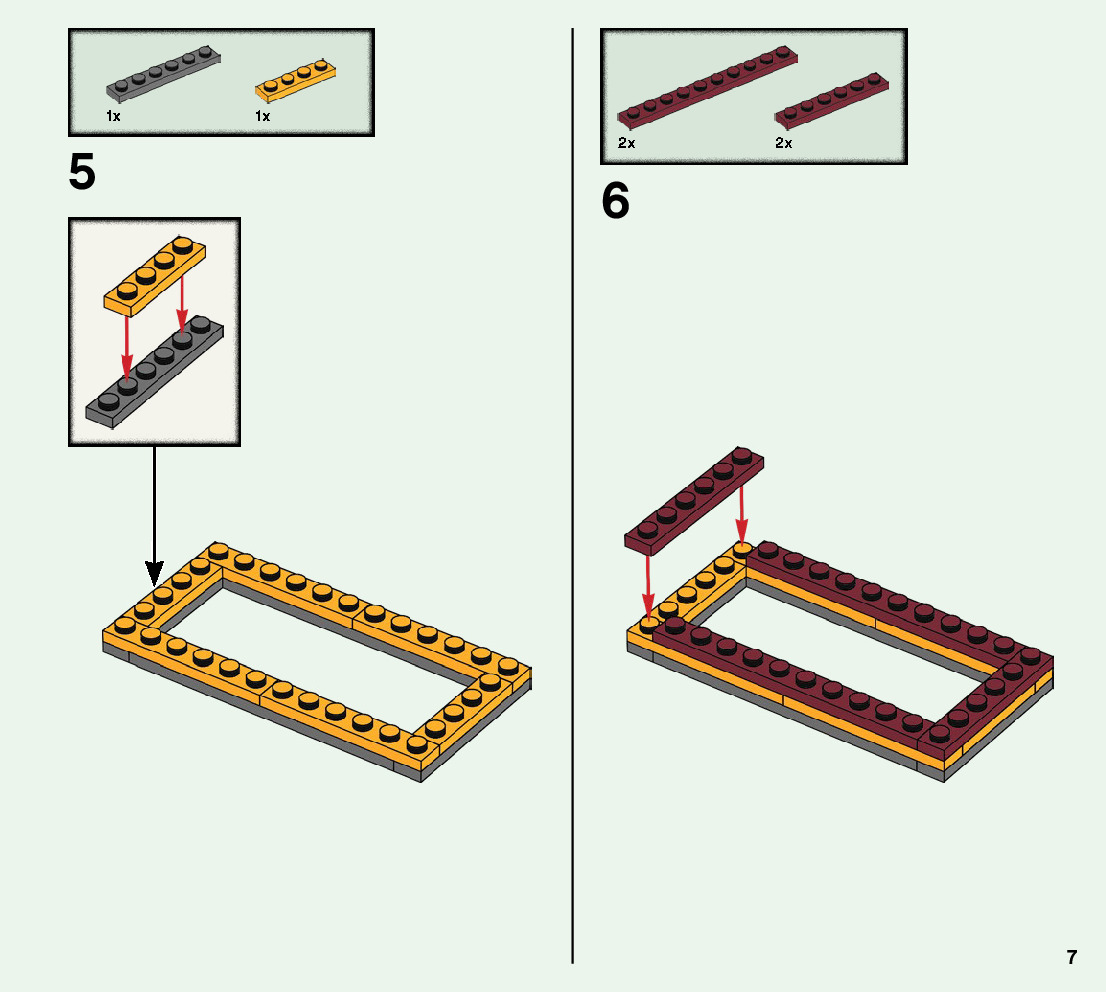 1x 1x

5

2x 2x

6

7