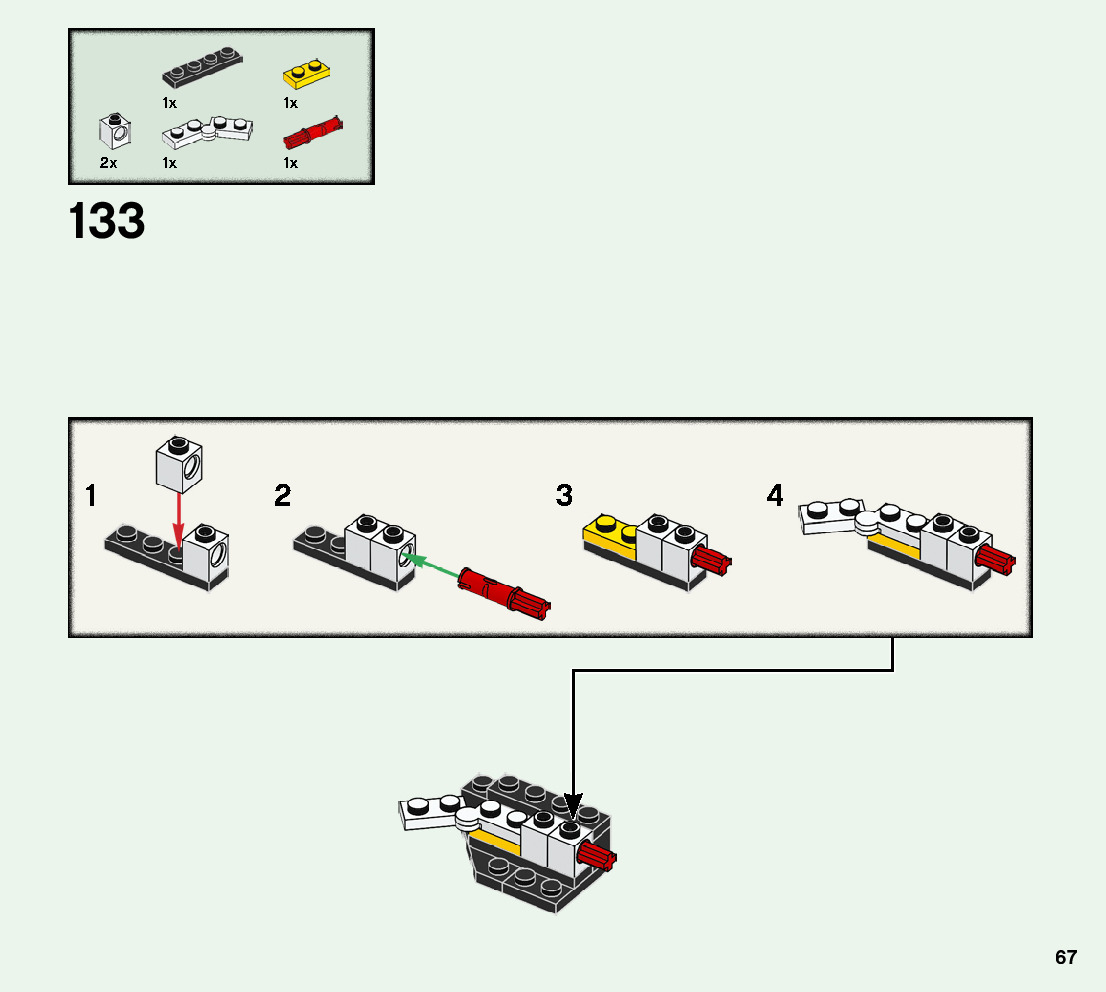 1x
1x
2x
1x
1x

133

1
2
3
4

67