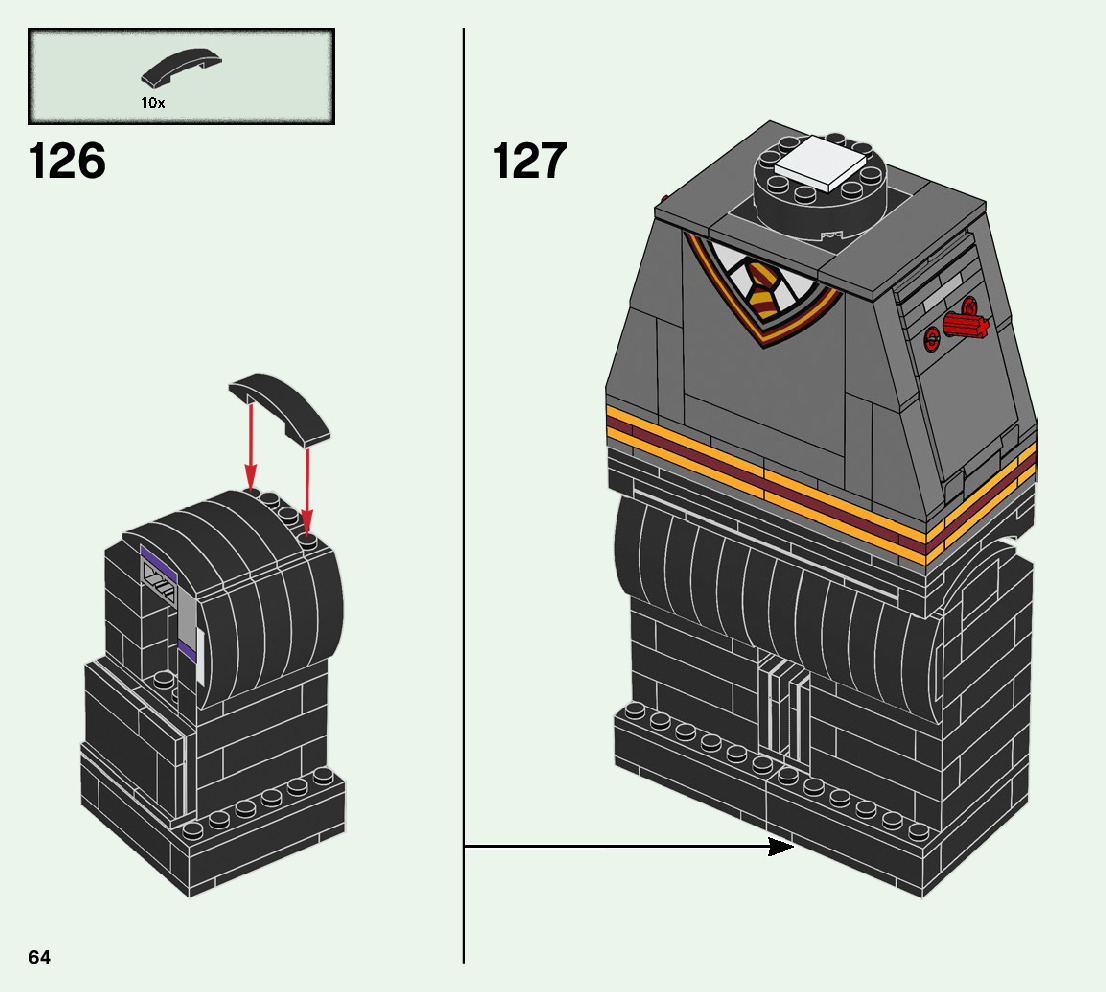 10x

126

127

64