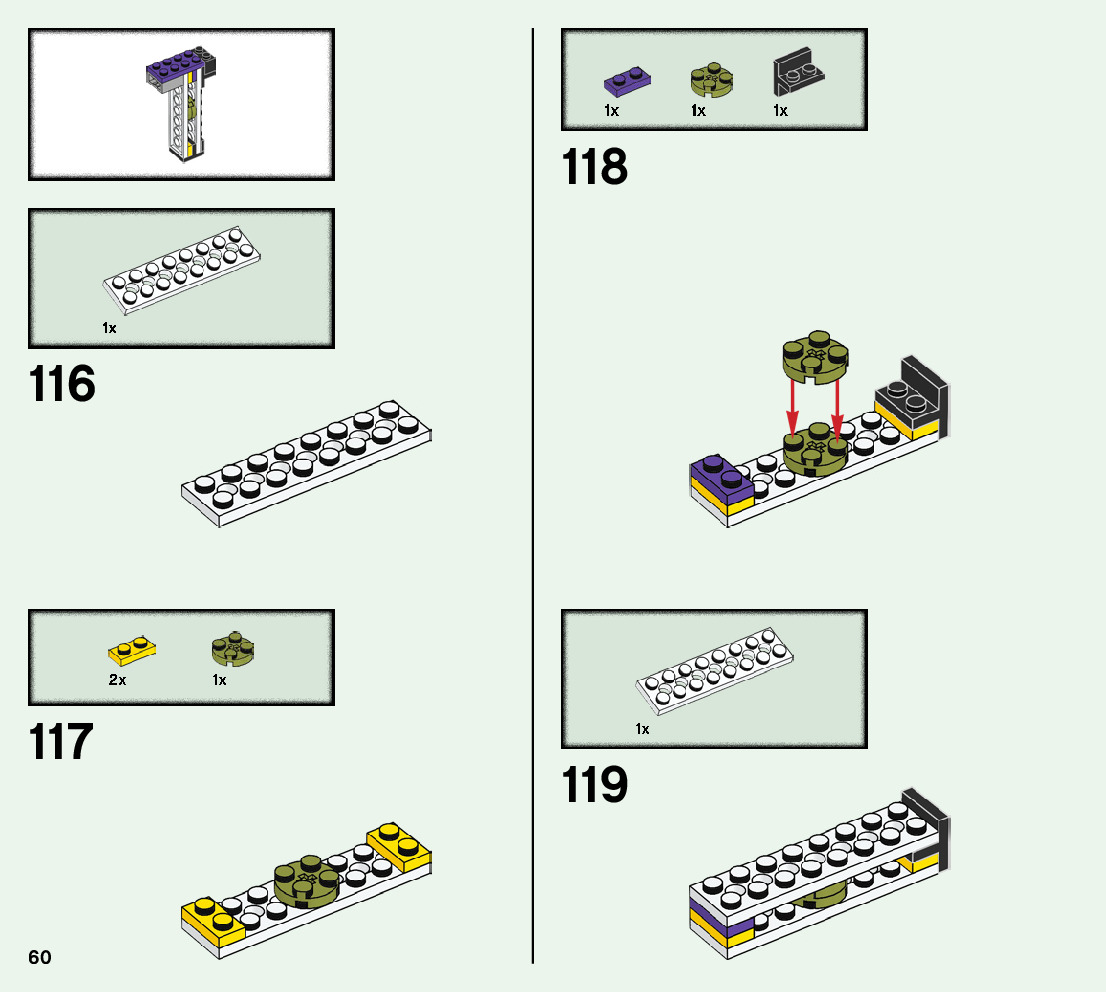 1x

116

2x 1x

117

60

1x 1x 1x

118

1x

119