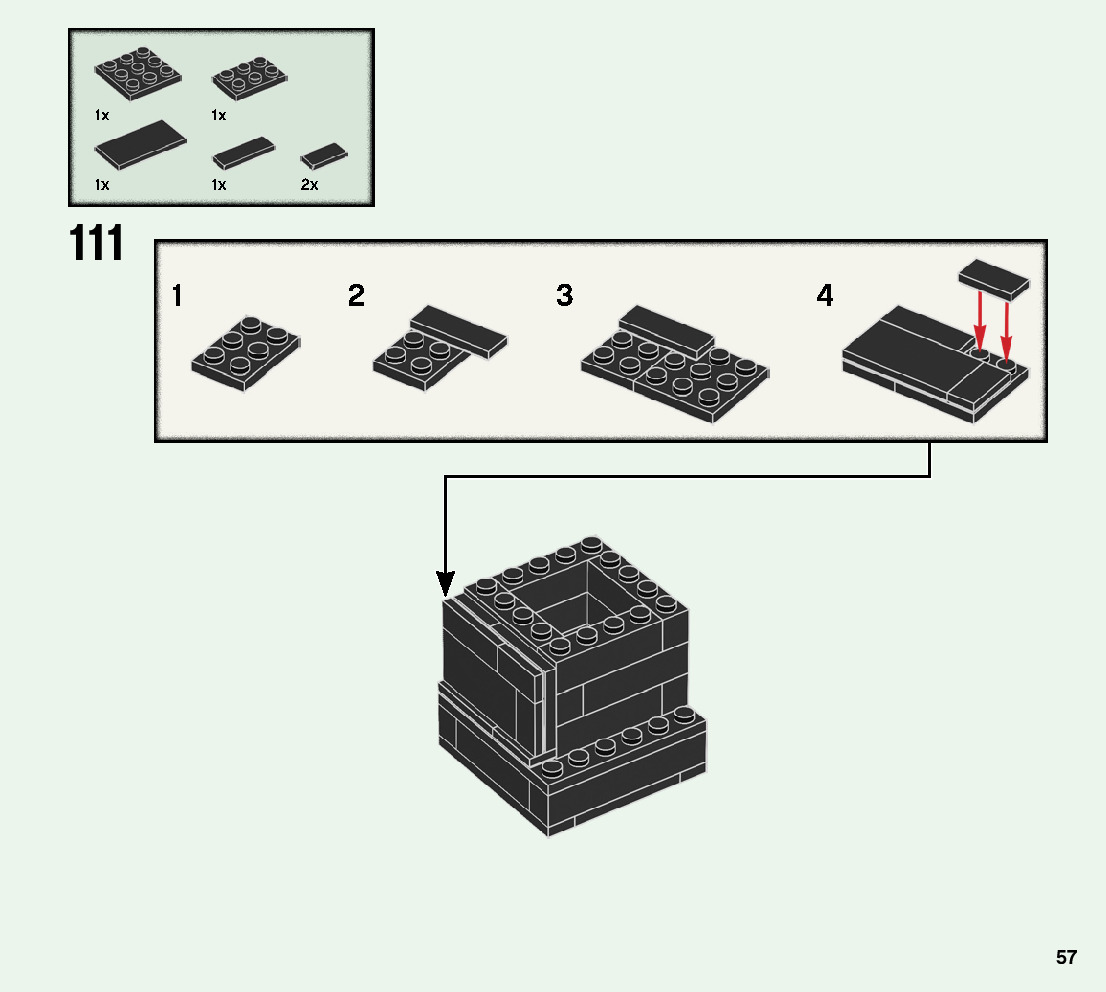 1x 1x
1x 1x 2x

111

1 2 3 4

57