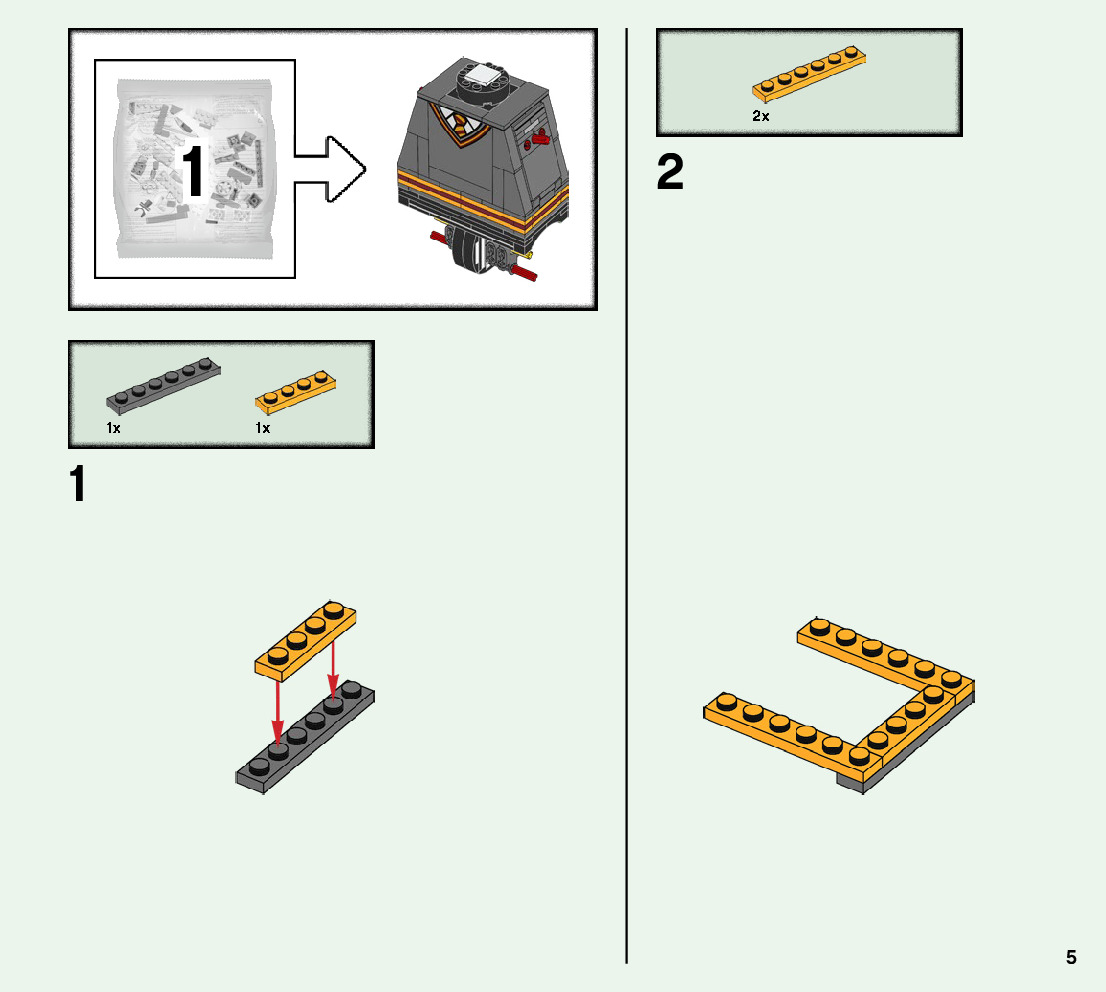 1

1x

1x

1

2x

2

5