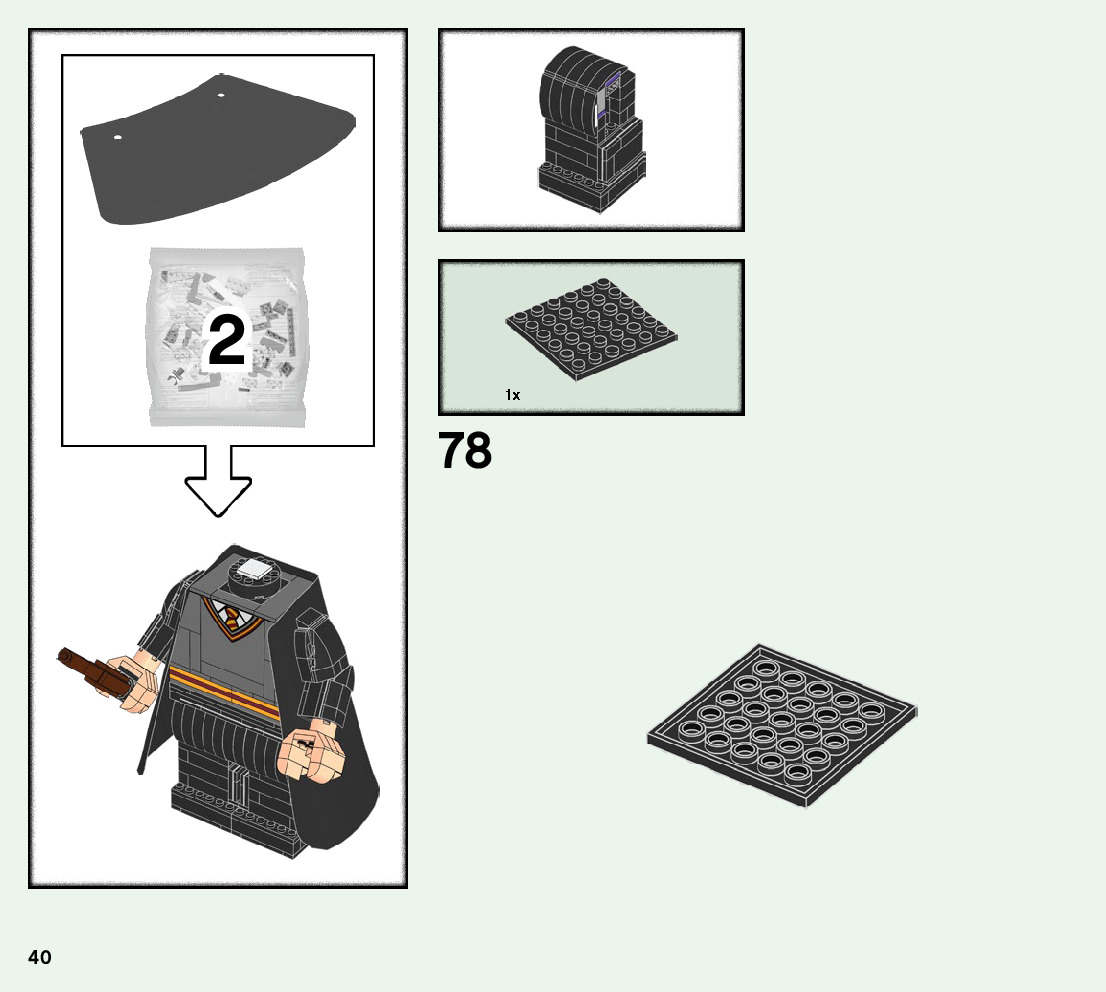 2

1x

78

40