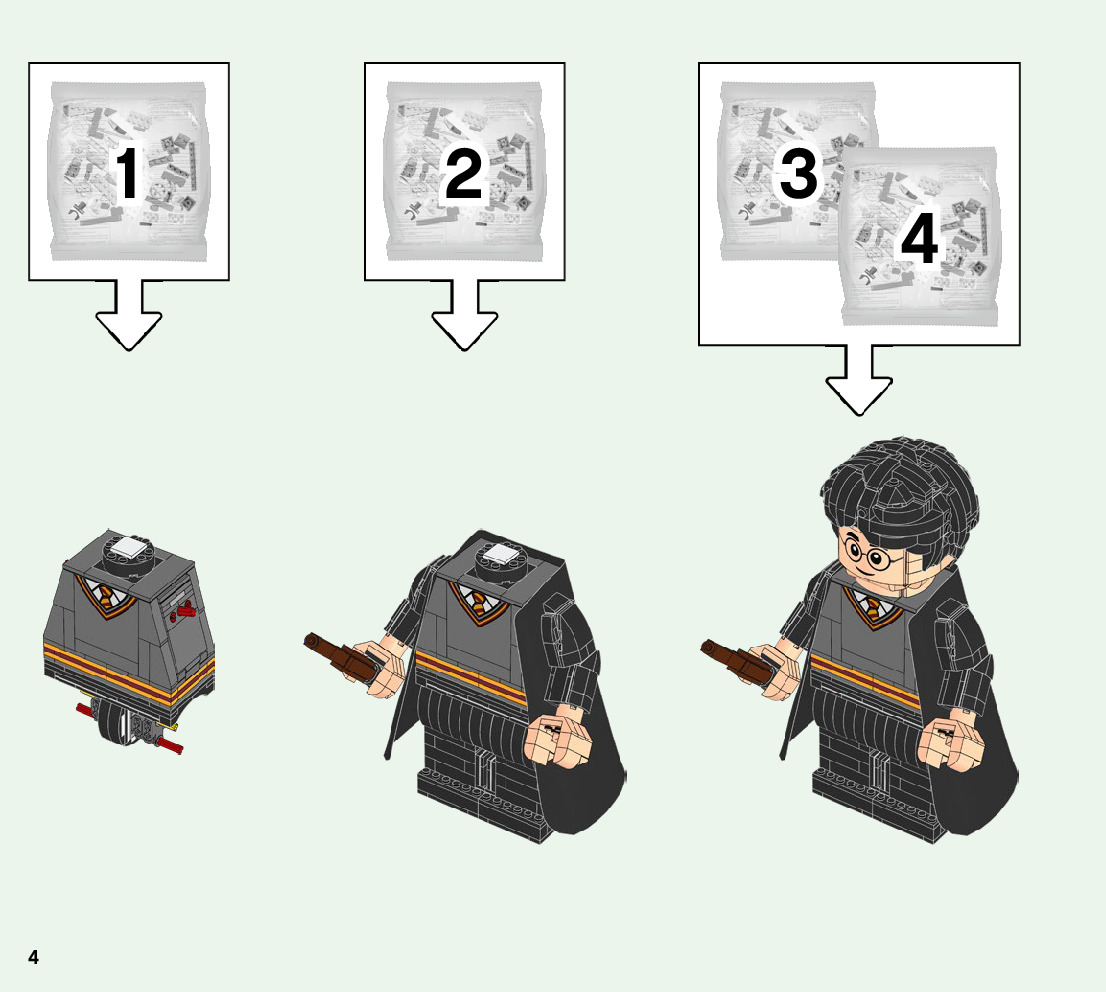 1

2

3

4

4