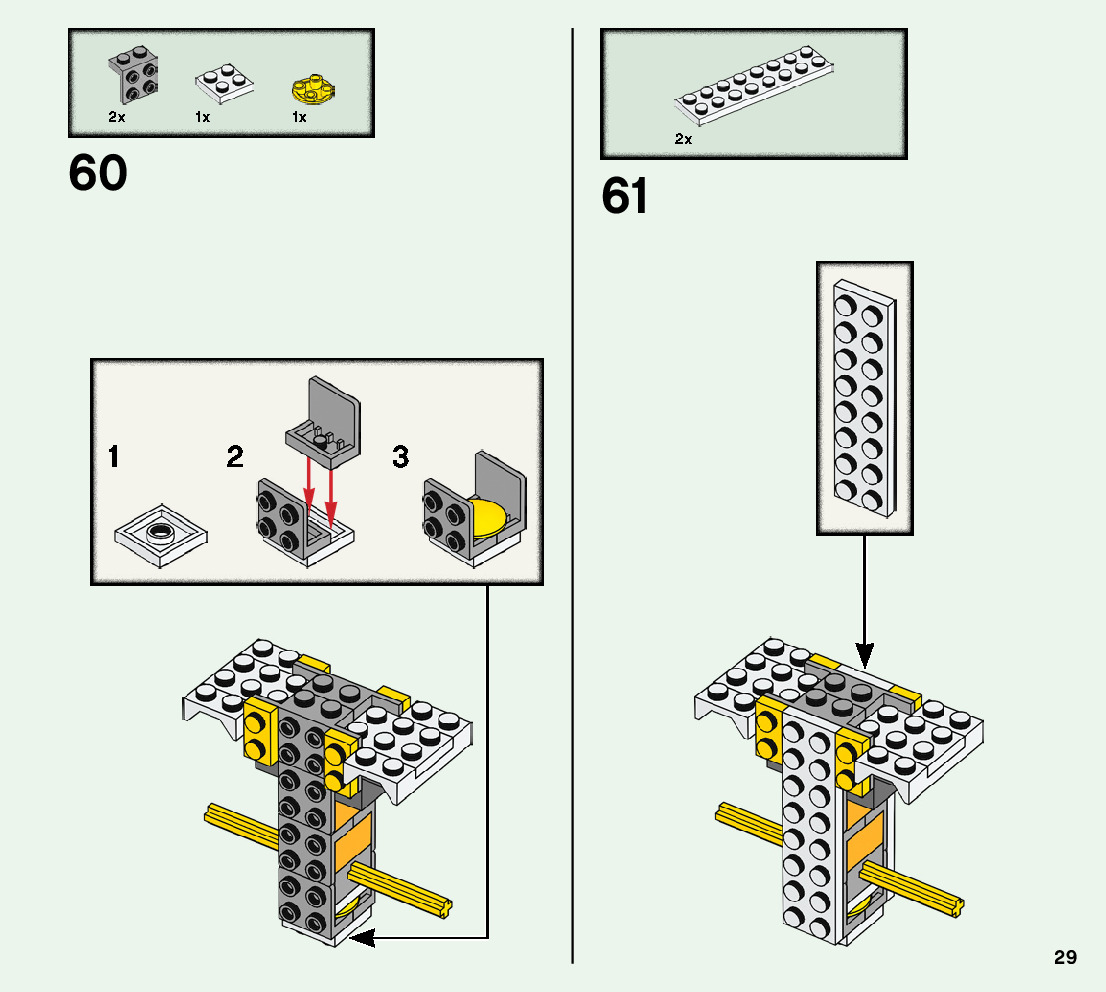 2x 1x 1x

60

1 2 3

2x

61

29