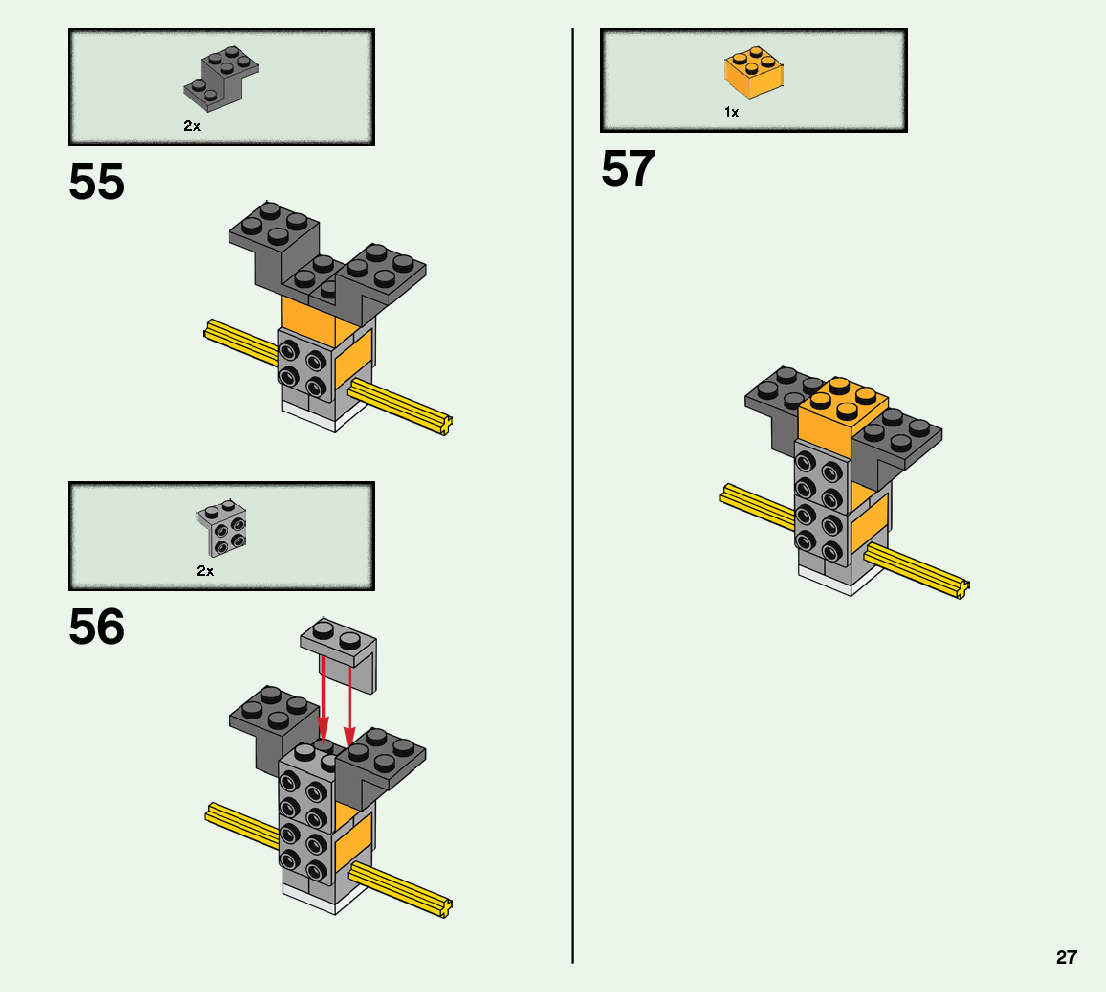 2x

55

2x

56

1x

57

27