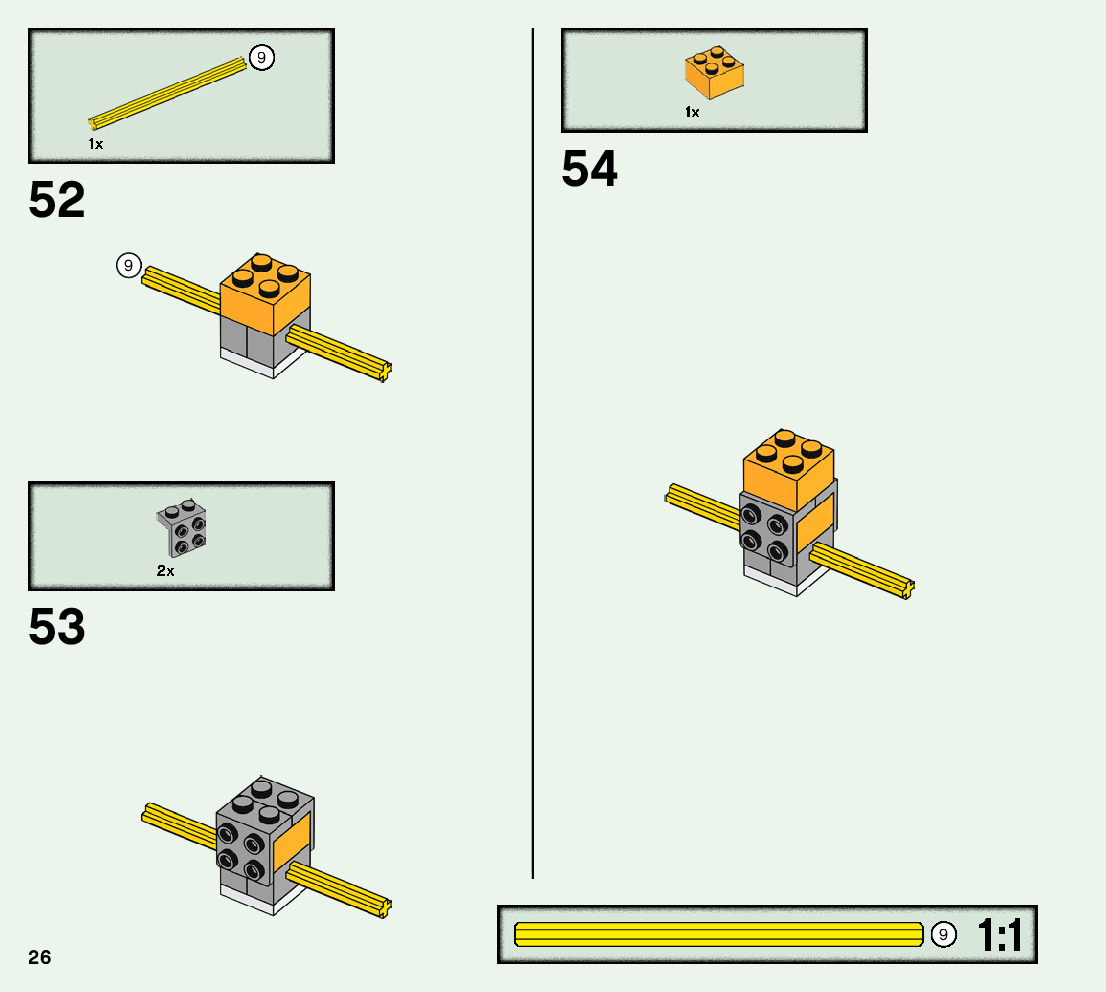 9
1x
52
9
2x
53
26
1x
54
9 1:1