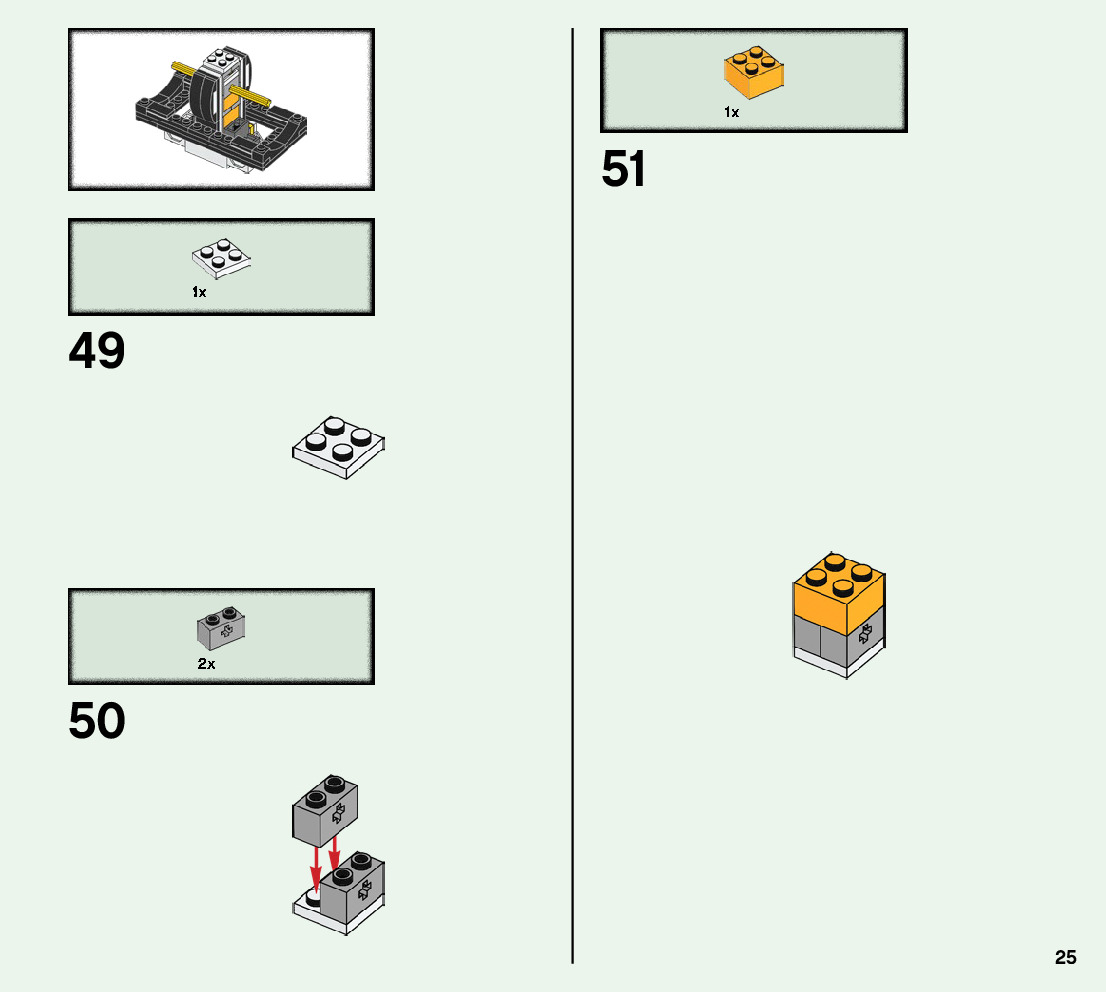 1x

49

2x

50

1x

51

25