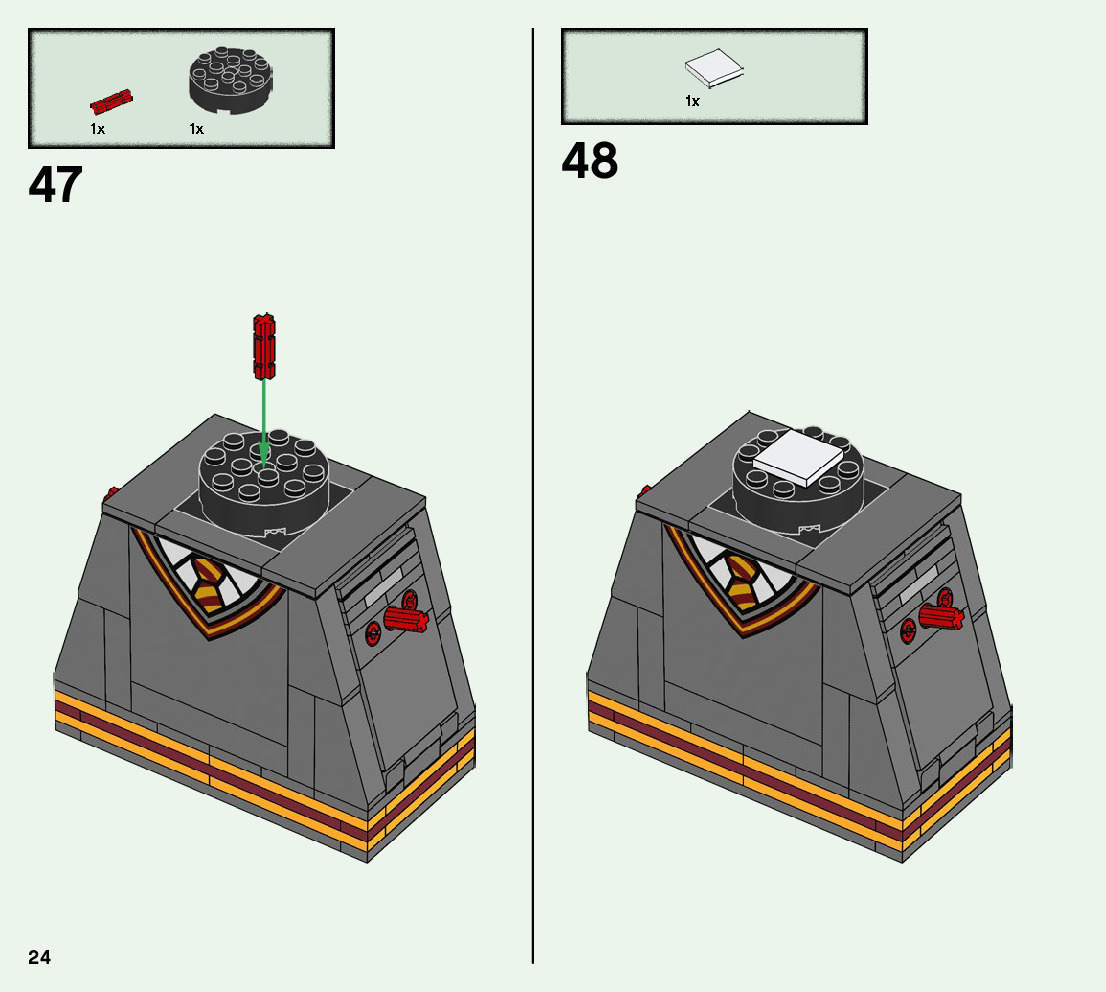 1x 1x

47

1x

48

24