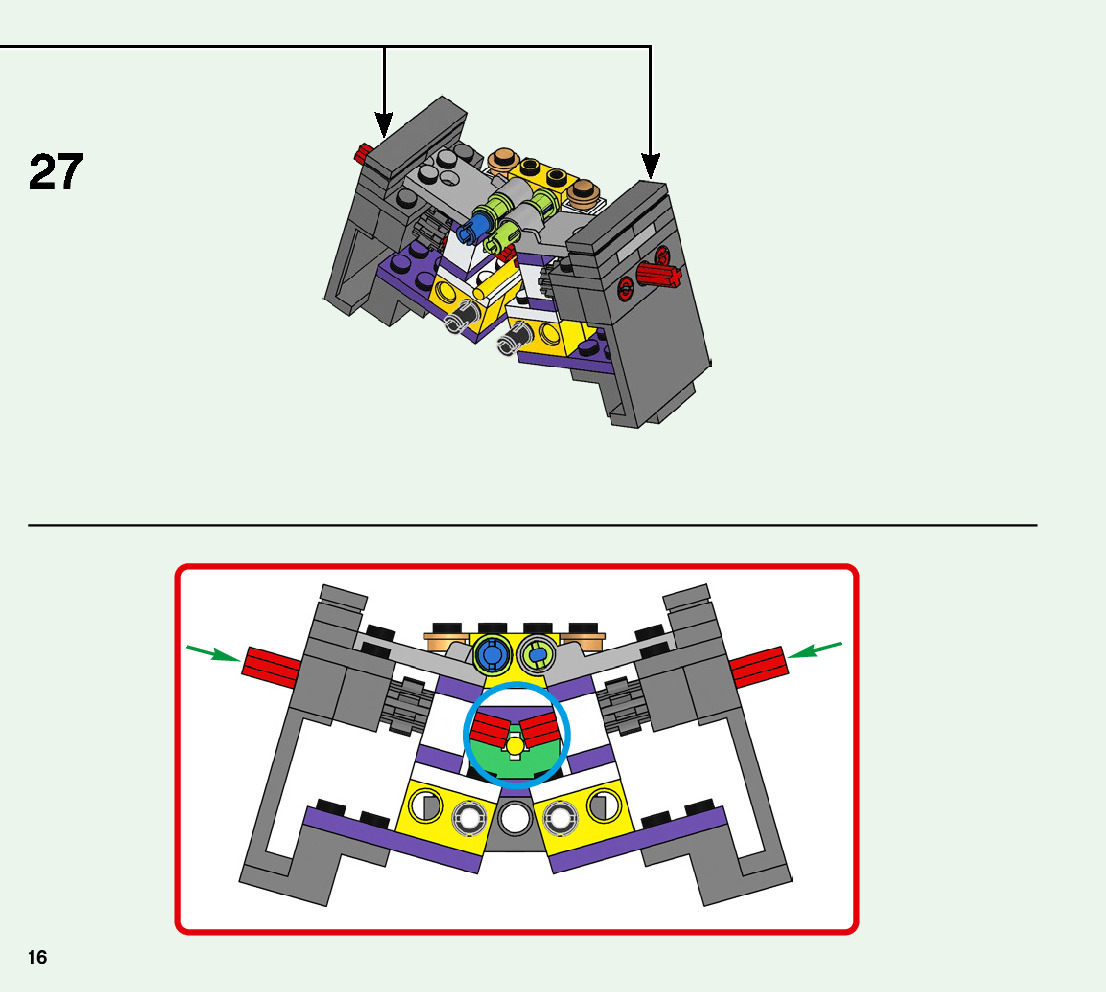 27

16