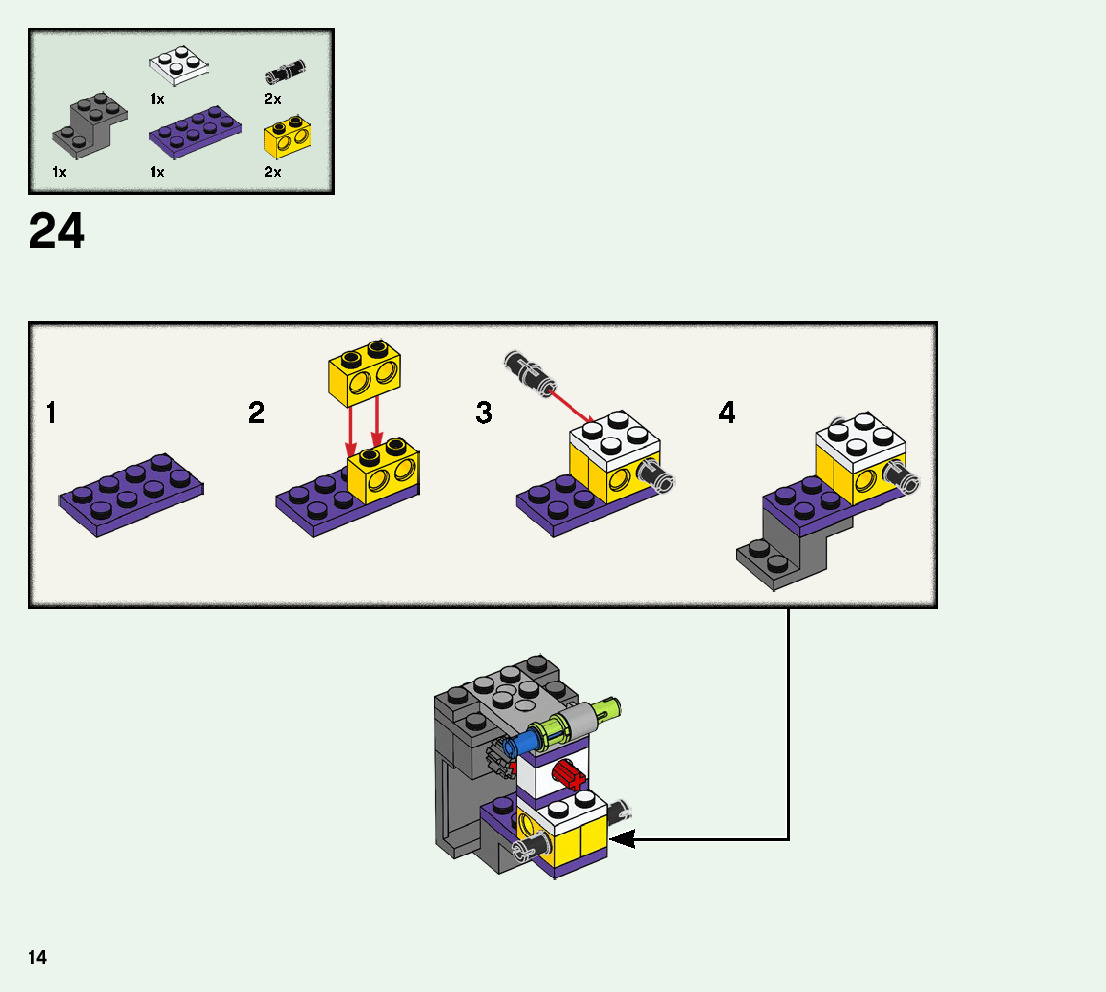 1x
2x
1x
1x
2x

24

1
2
3
4

14