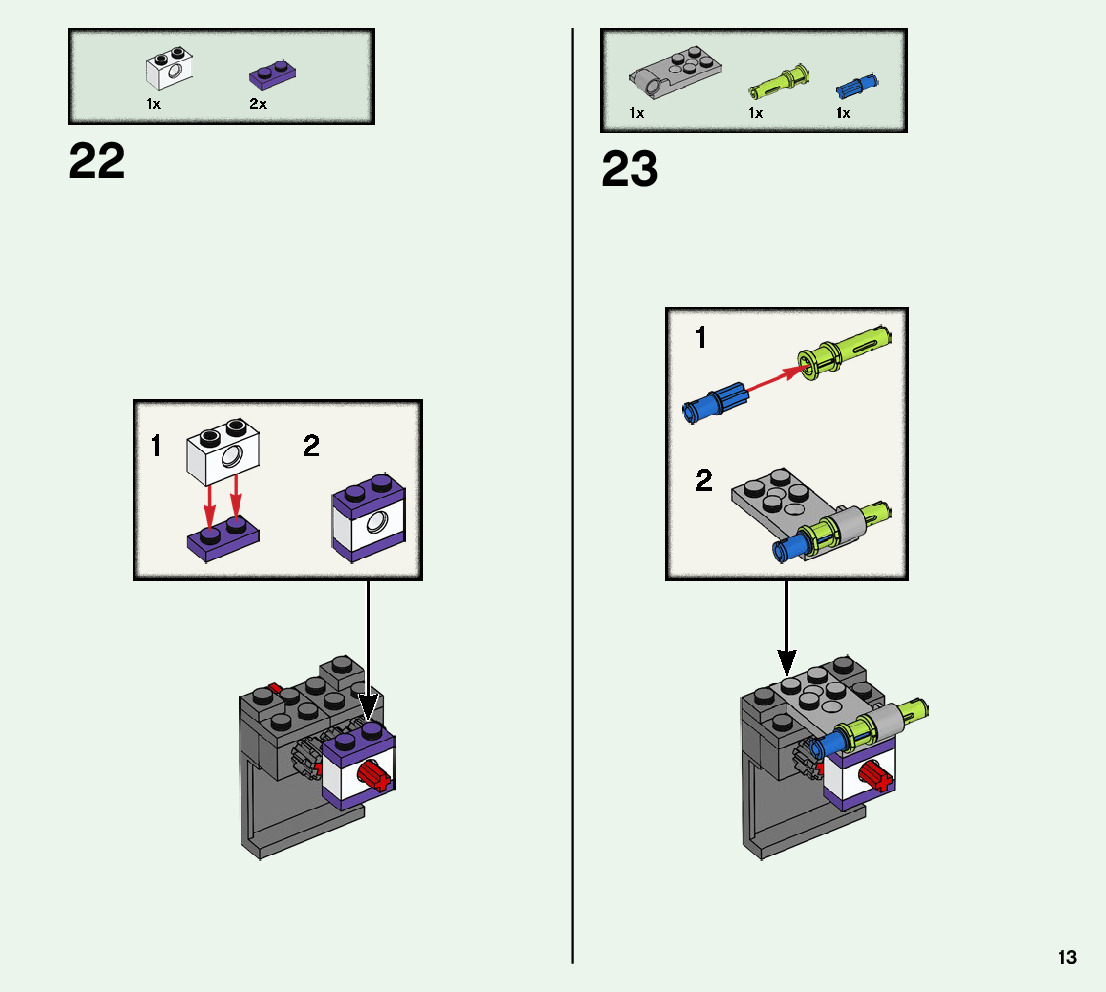 1x 2x

22

1 2

1x 1x 1x

23

1

2

13