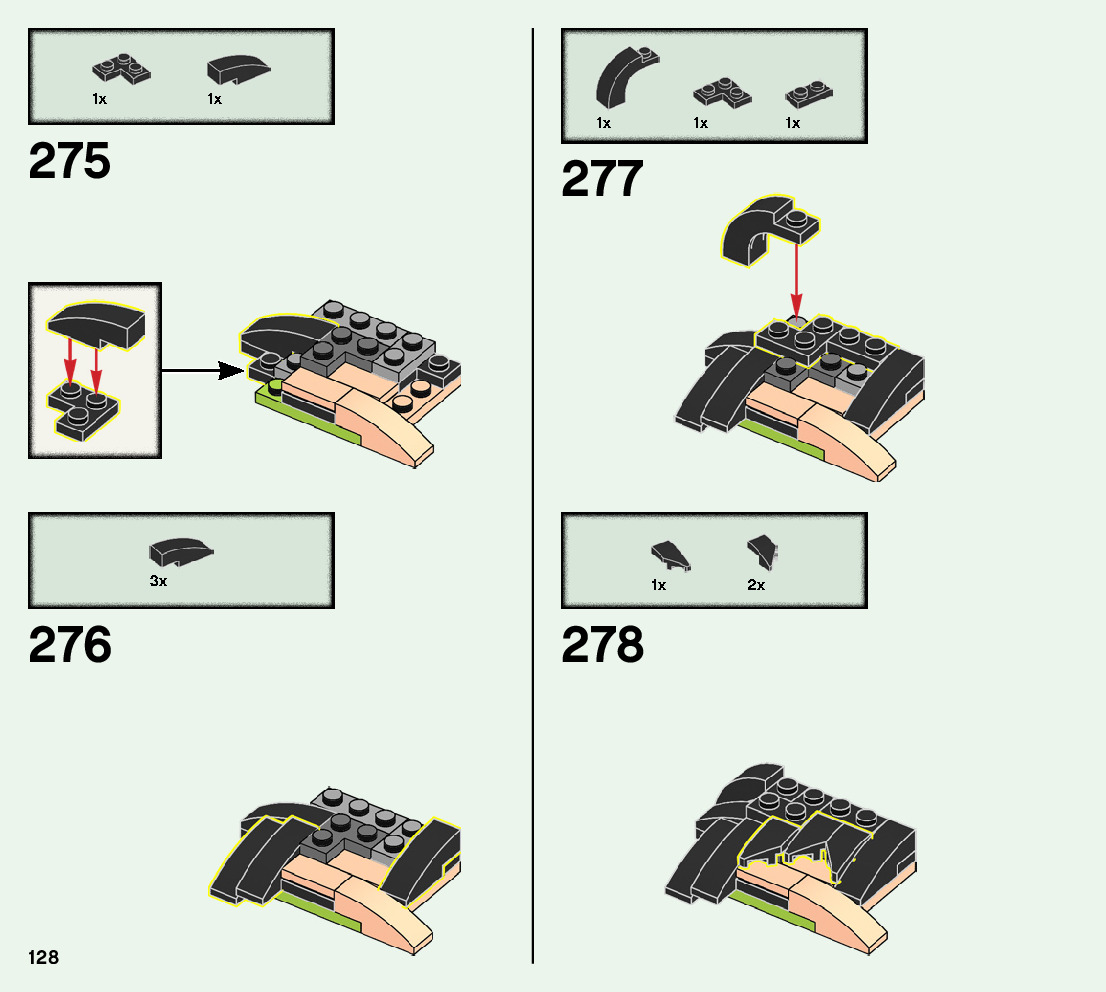 1x 1x

275

3x

276

128

1x 1x 1x

277

1x 2x

278