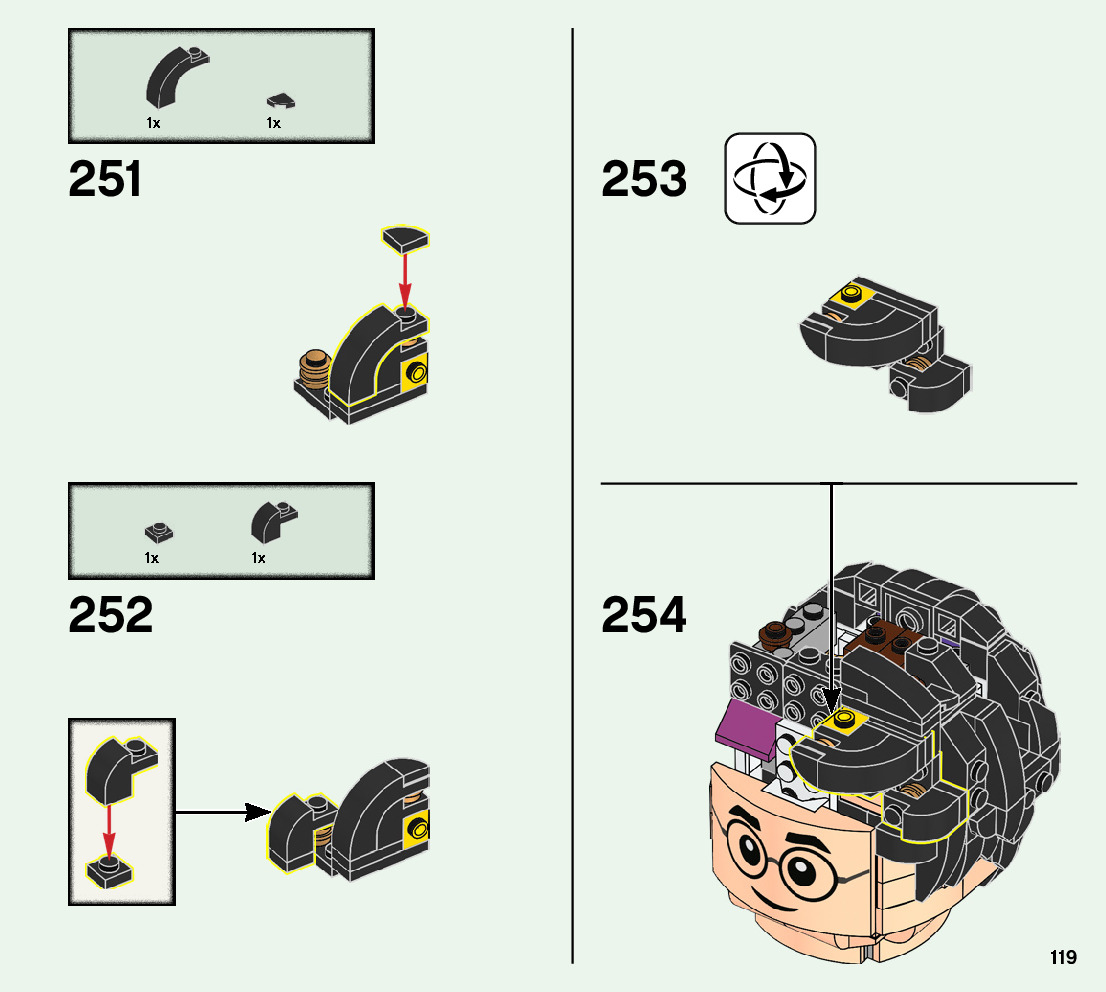 1x 1x

251

1x 1x

252

253

254

119