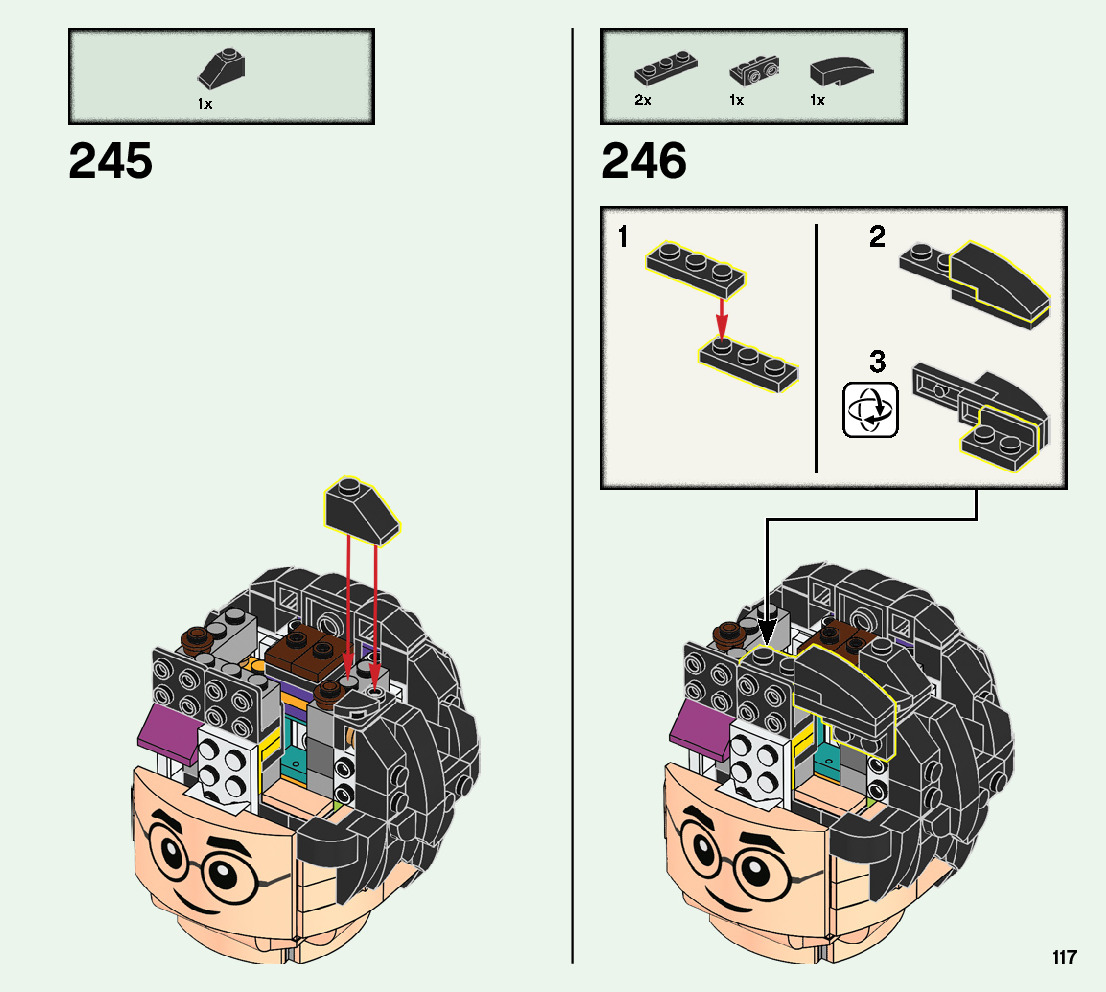 1x

245

2x 1x 1x

246

1

2

3

117