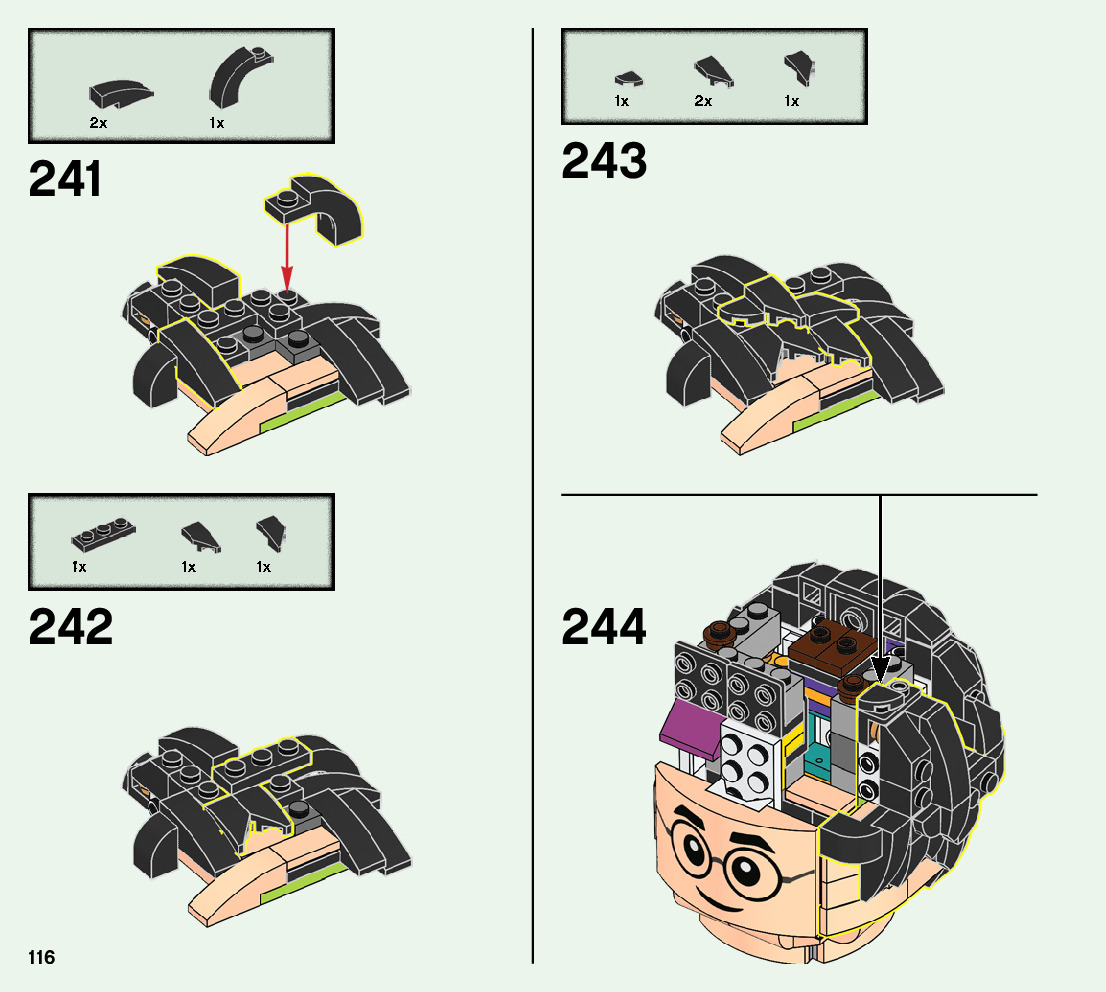 2x 1x

241

1x 1x 1x

242

116

1x 2x 1x

243

244