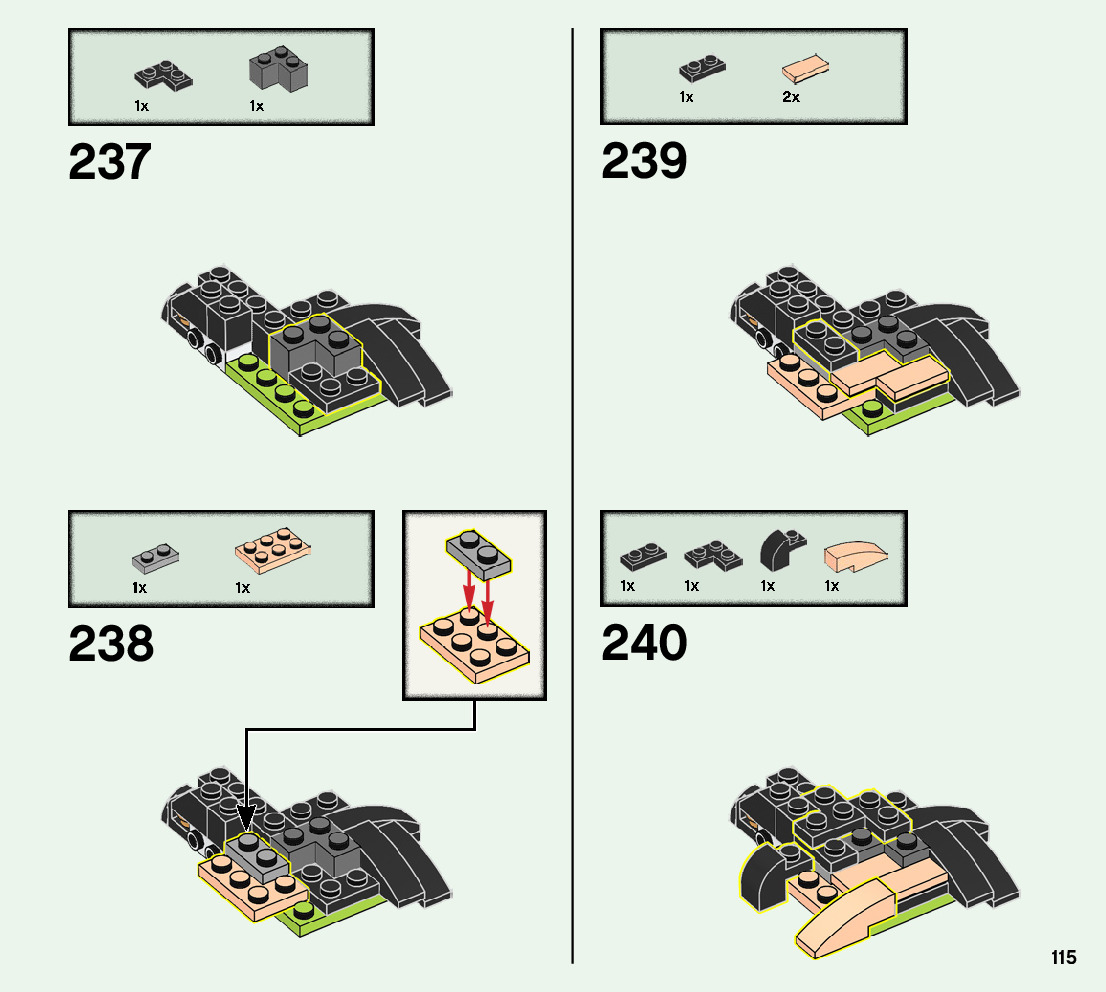 1x 1x

237

1x 1x

238

1x 2x

239

1x 1x 1x 1x

240

115