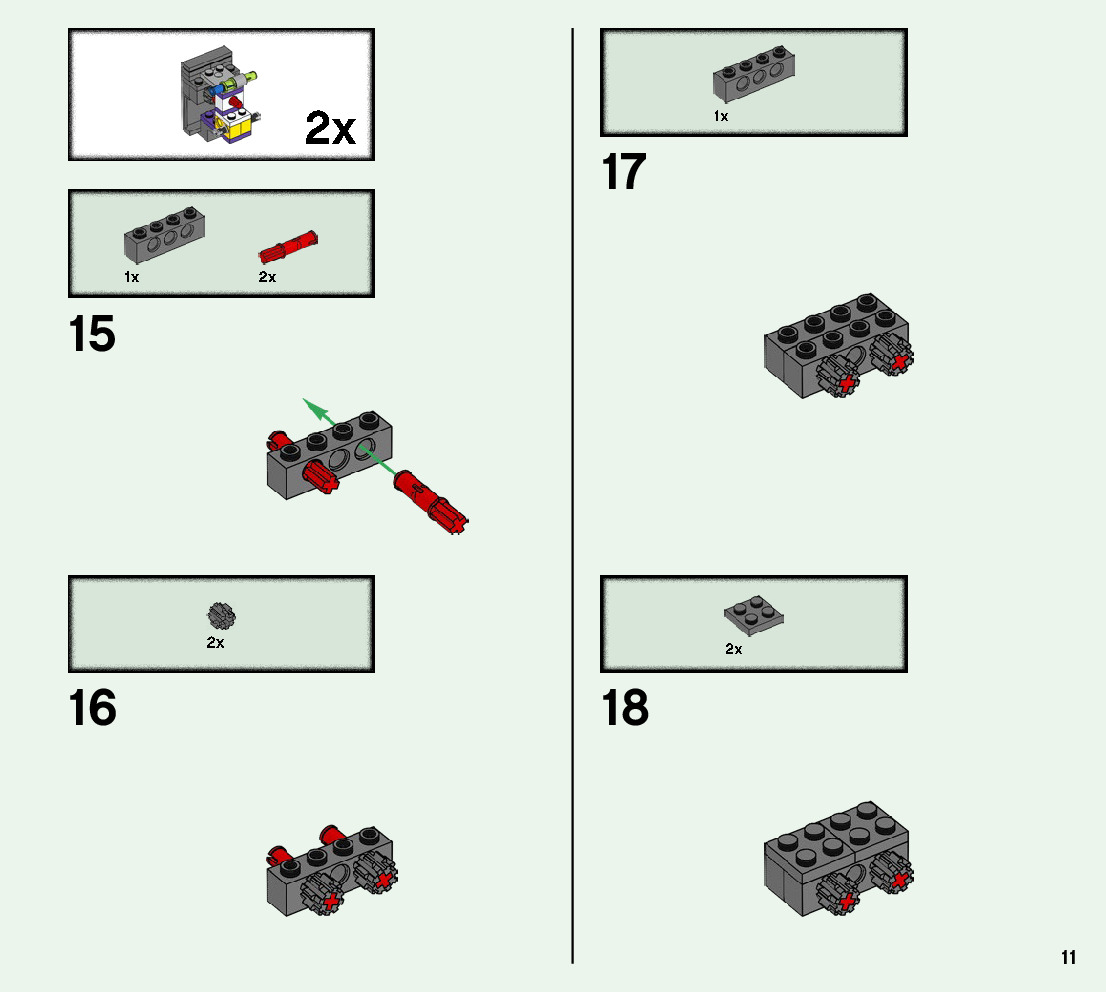 2x

1x
2x

15

2x

16

1x

17

2x

18

11