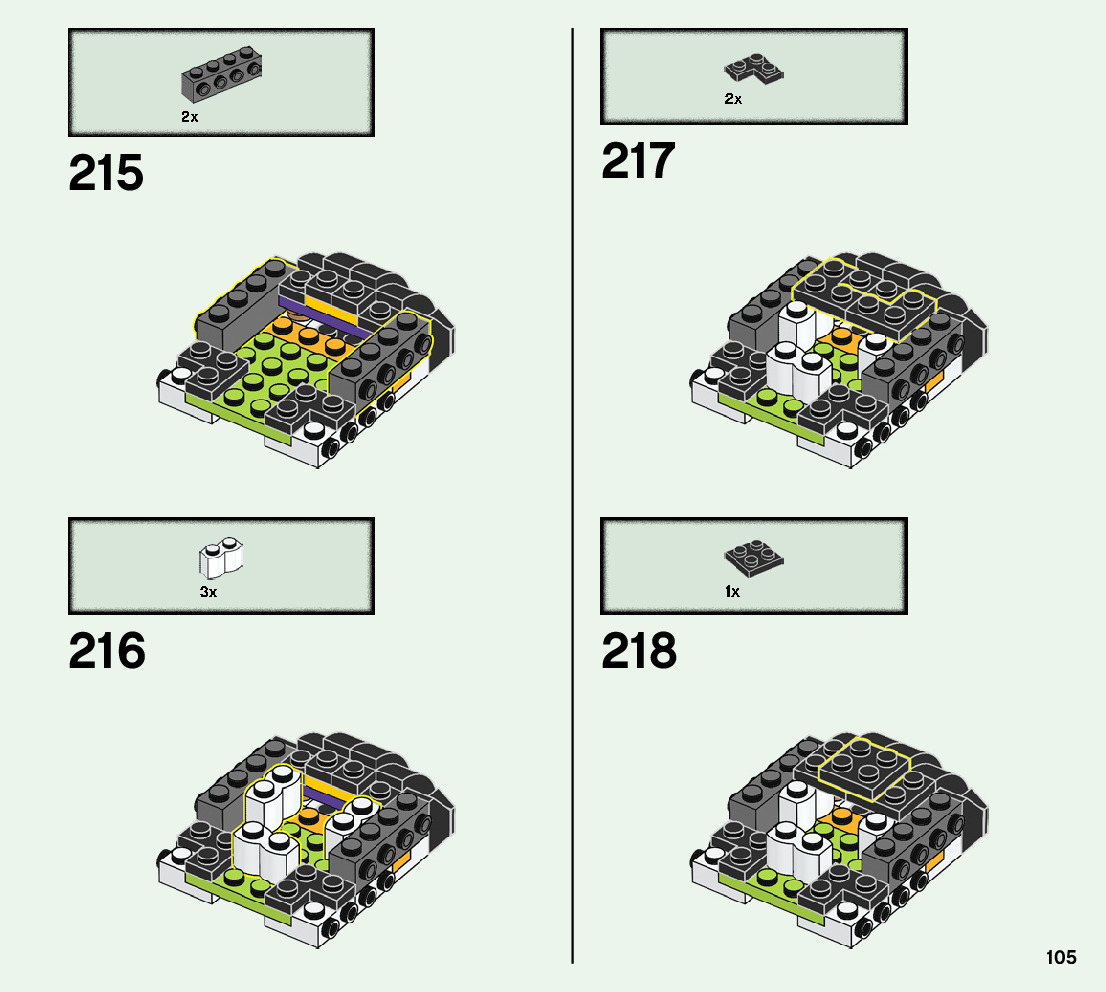 2x

215

3x

216

2x

217

1x

218

105