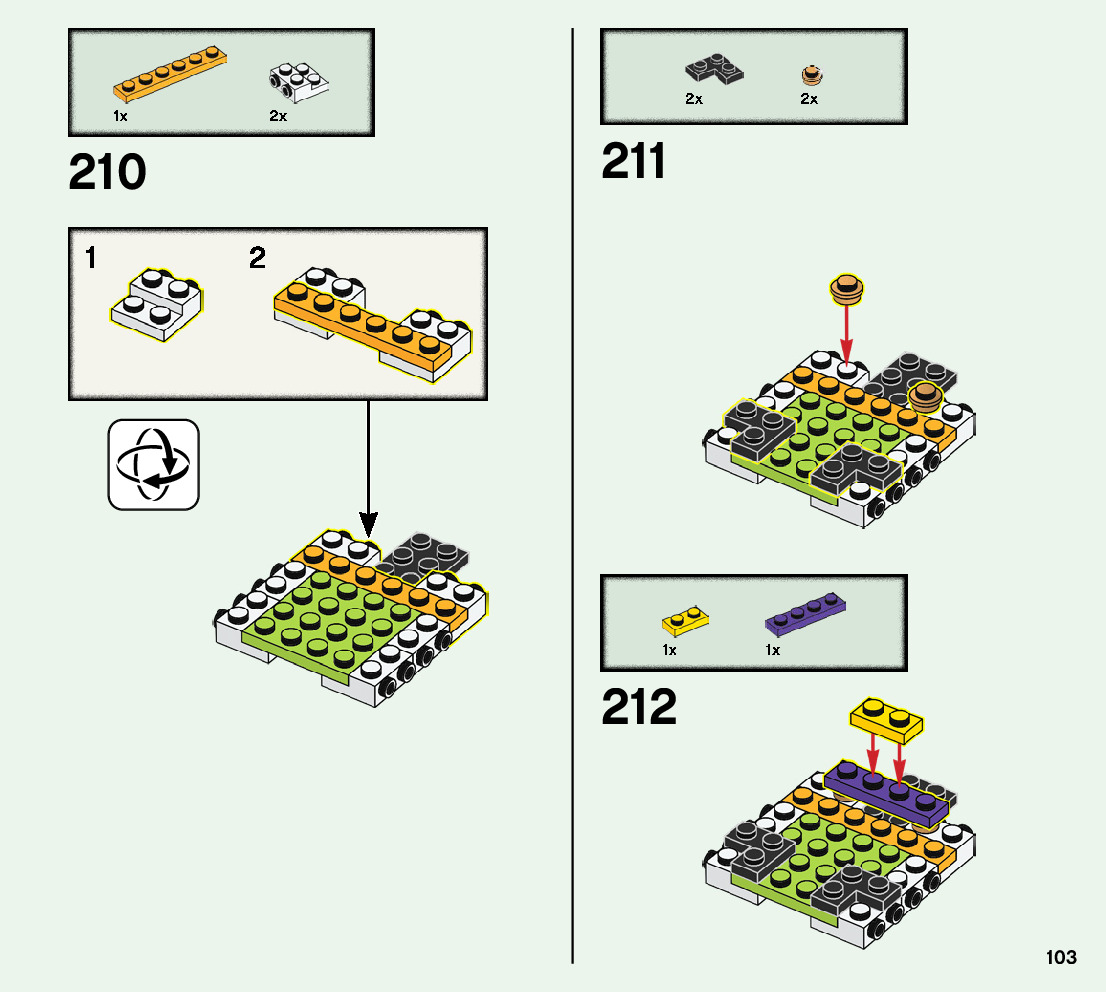 1x
2x

210

1
2

2x
2x

211

1x
1x

212

103