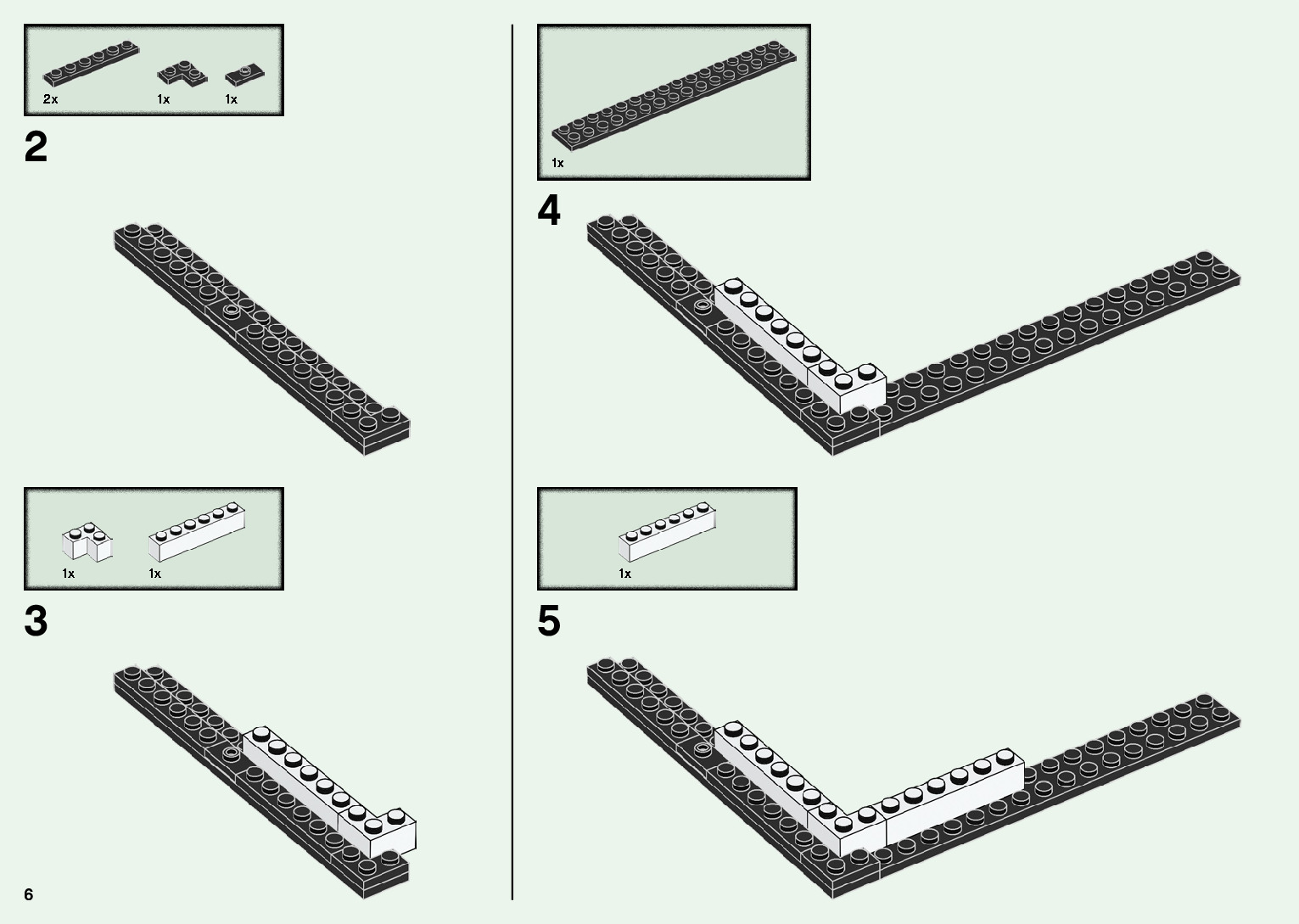 2x 1x 1x

2

1x 1x

3

6

1x

4

1x

5