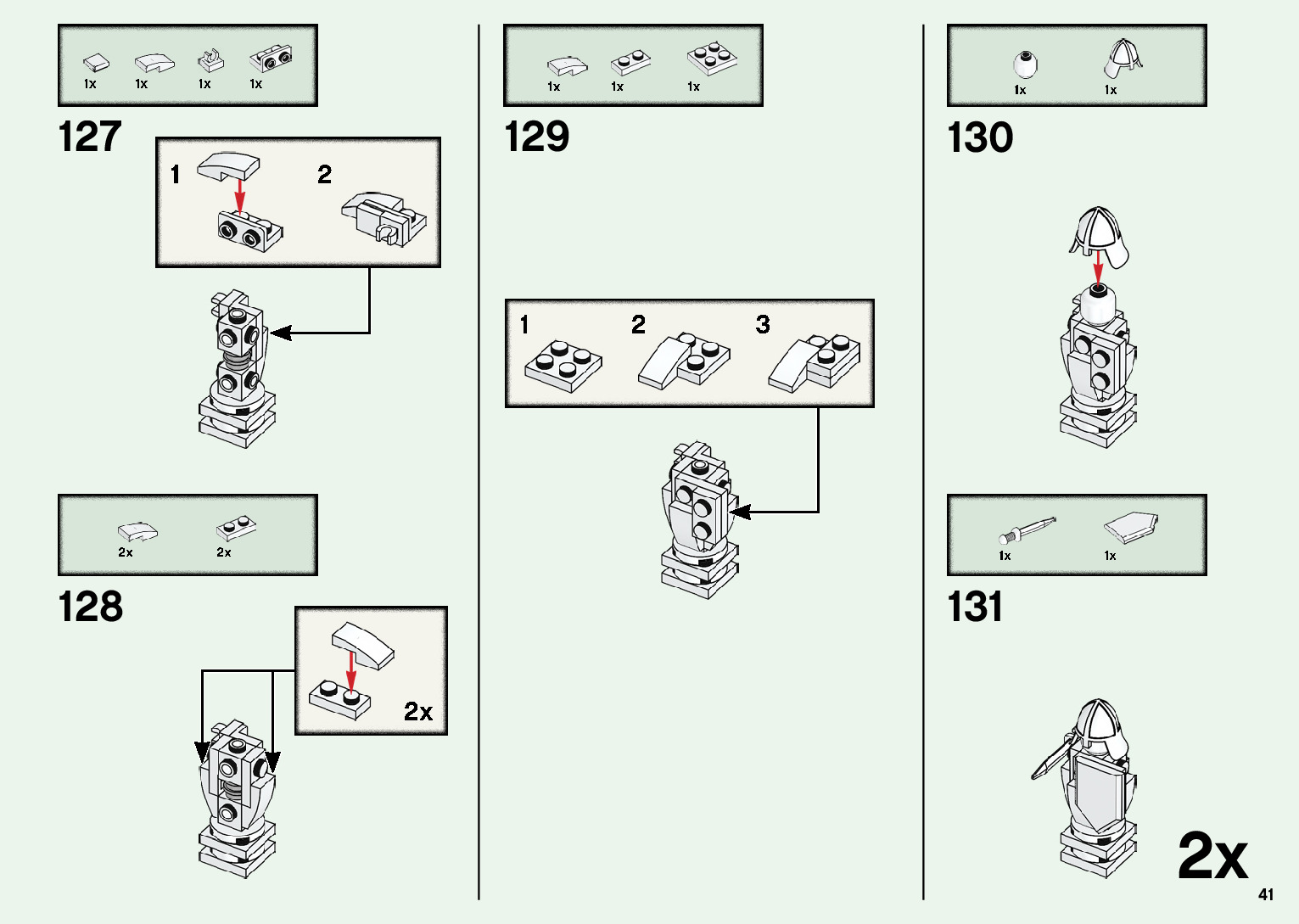 1x 1x 1x 1x

127

1 2

2x 2x

128

2x

1x 1x 1x

129

1 2 3

1x 1x

130

1x 1x

131

2x

41