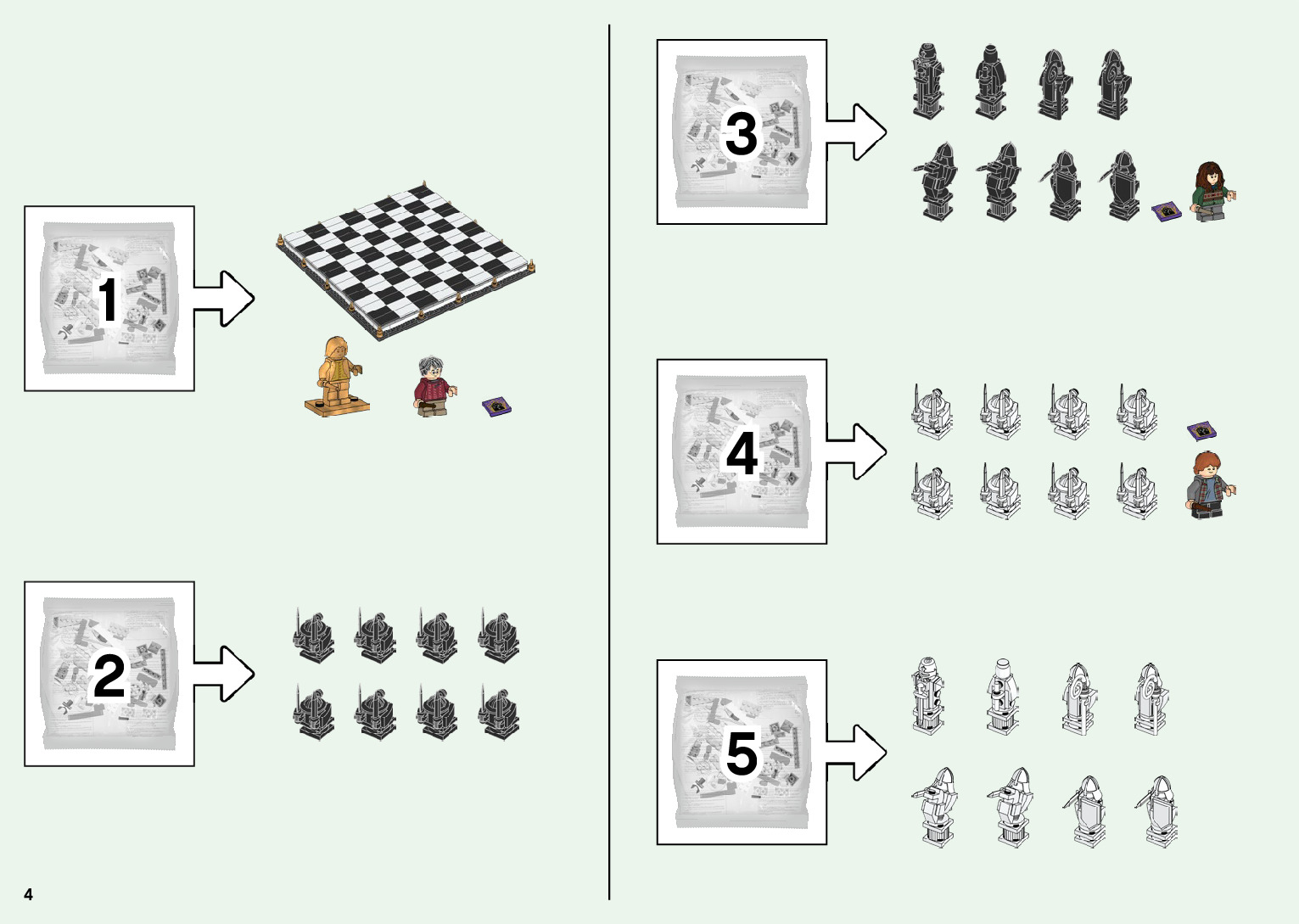 1

2

3

4

5

4