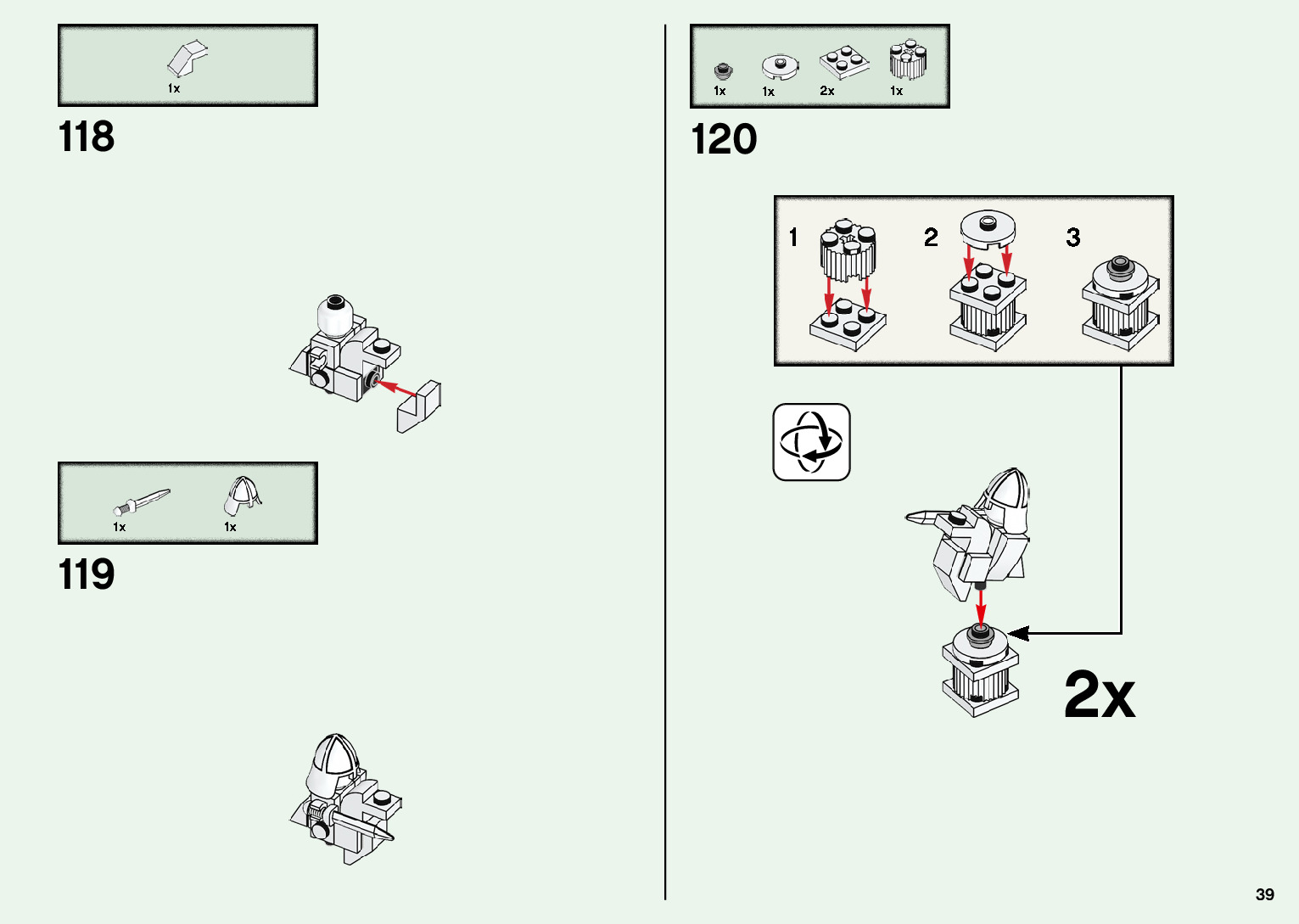 1x

118

1x 1x

119

1x 1x 2x 1x

120

1

2

3

2x

39