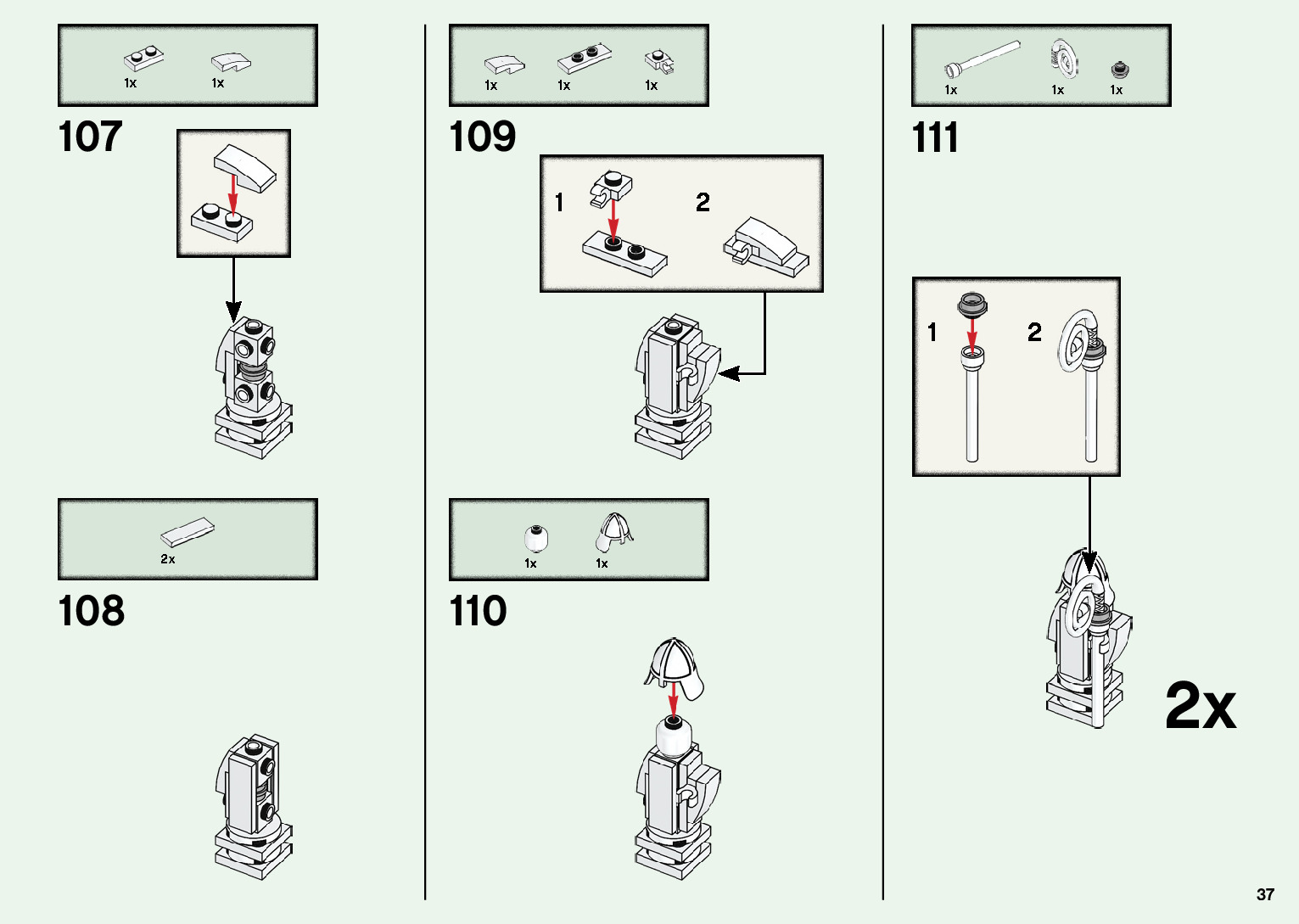 1x 1x

107

2x

108

1x 1x 1x

109

1 2

1x 1x

110

1x 1x 1x

111

1 2

2x

37