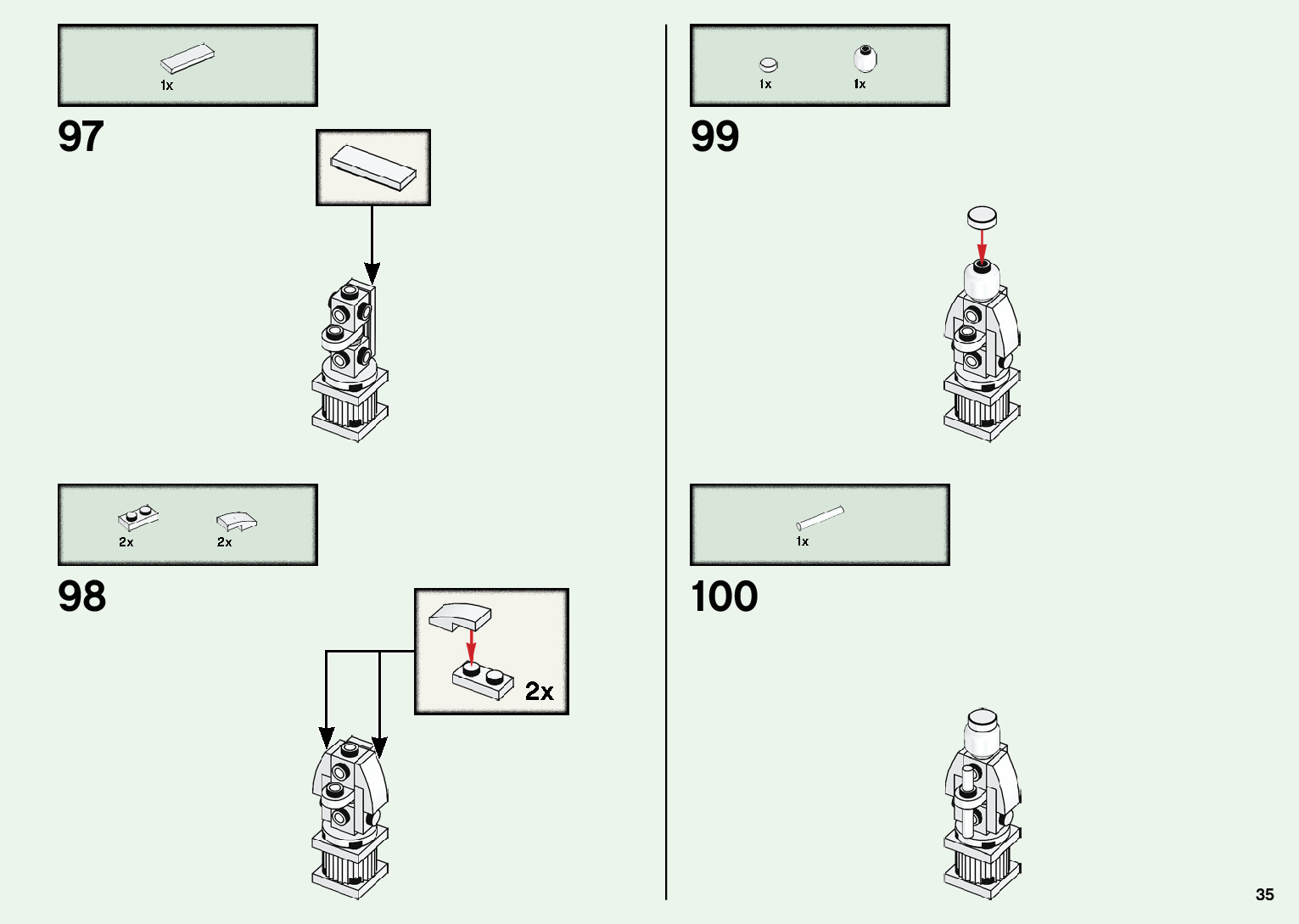 1x

97

2x 2x

98

2x

1x 1x

99

1x

100

35