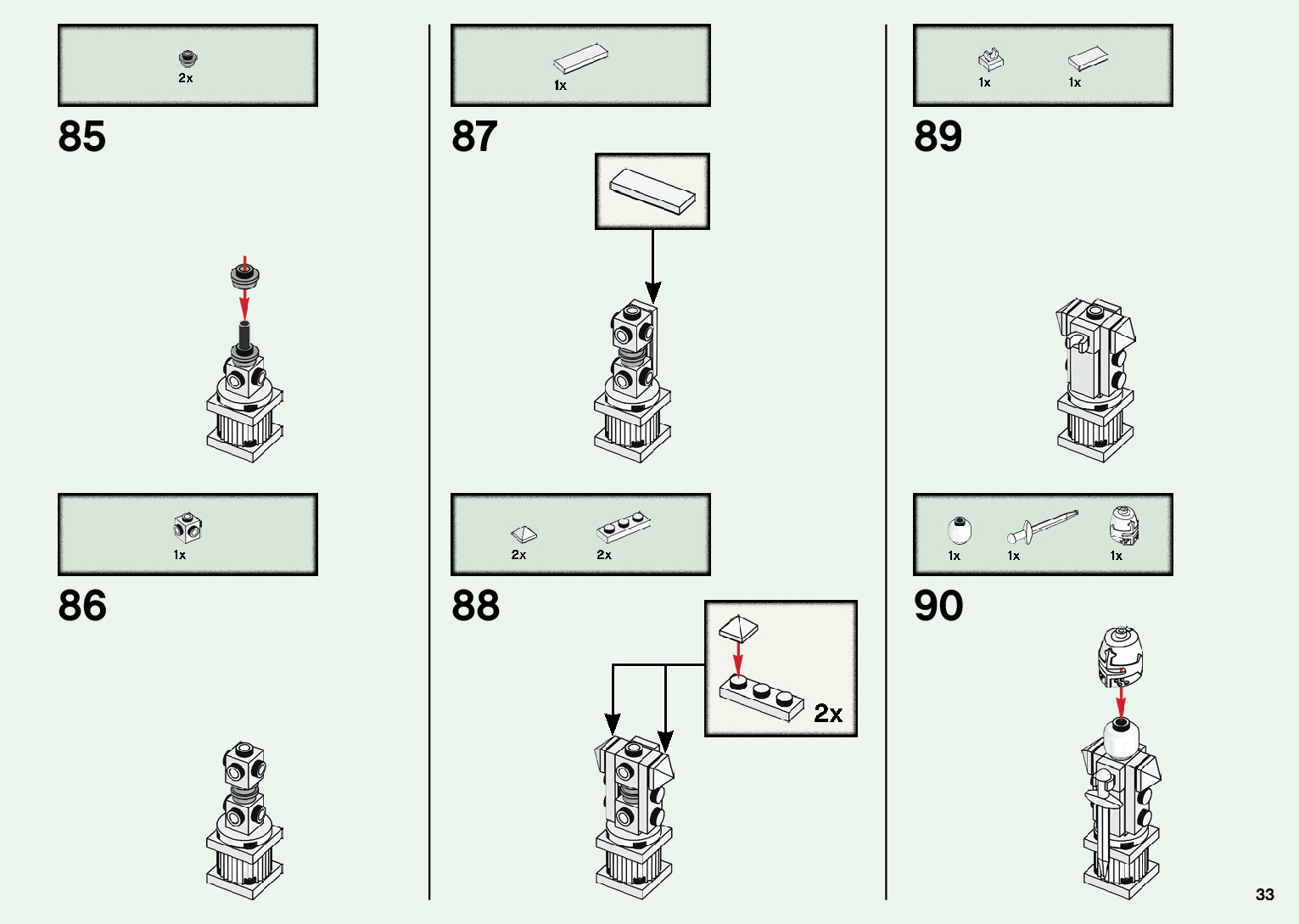 2x

85

1x

86

1x

87

2x 2x

88

2x

1x 1x

89

1x 1x 1x

90

33