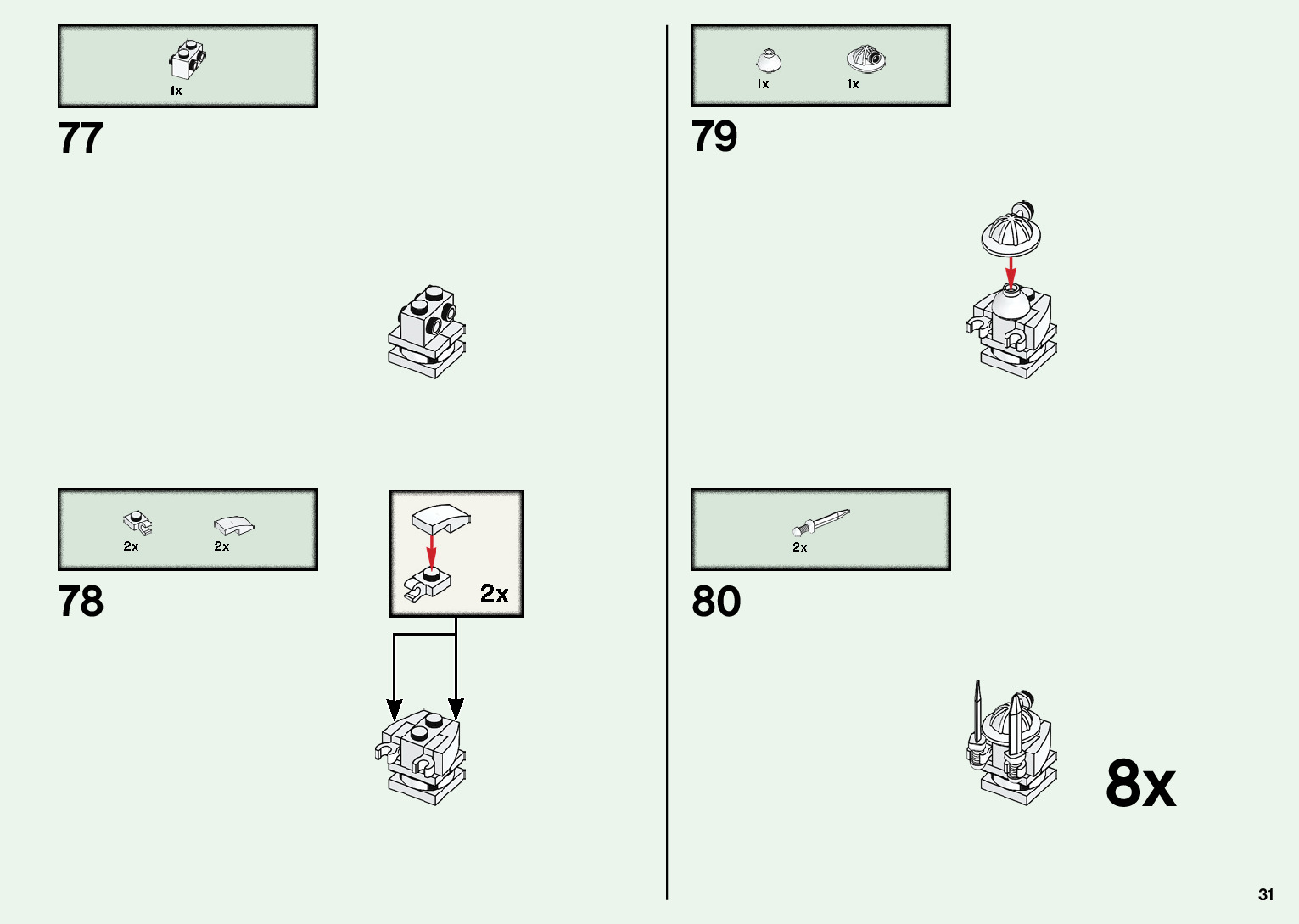 1x

77

2x 2x

78

2x

1x 1x

79

2x

80

8x

31