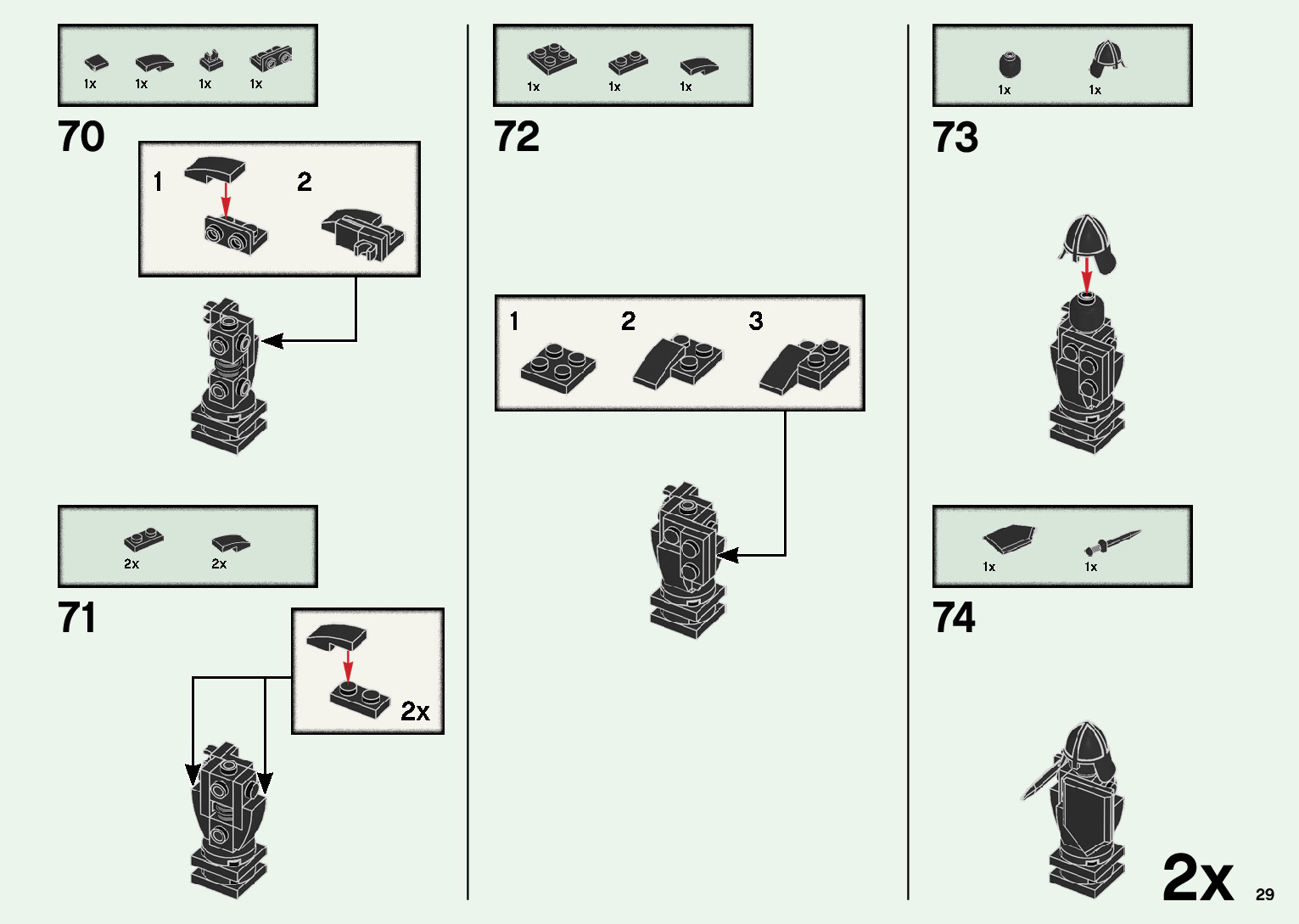 1x 1x 1x 1x

70

1 2

2x 2x

71

2x

1x 1x 1x

72

1 2 3

1x 1x

73

1x 1x

74

2x

29