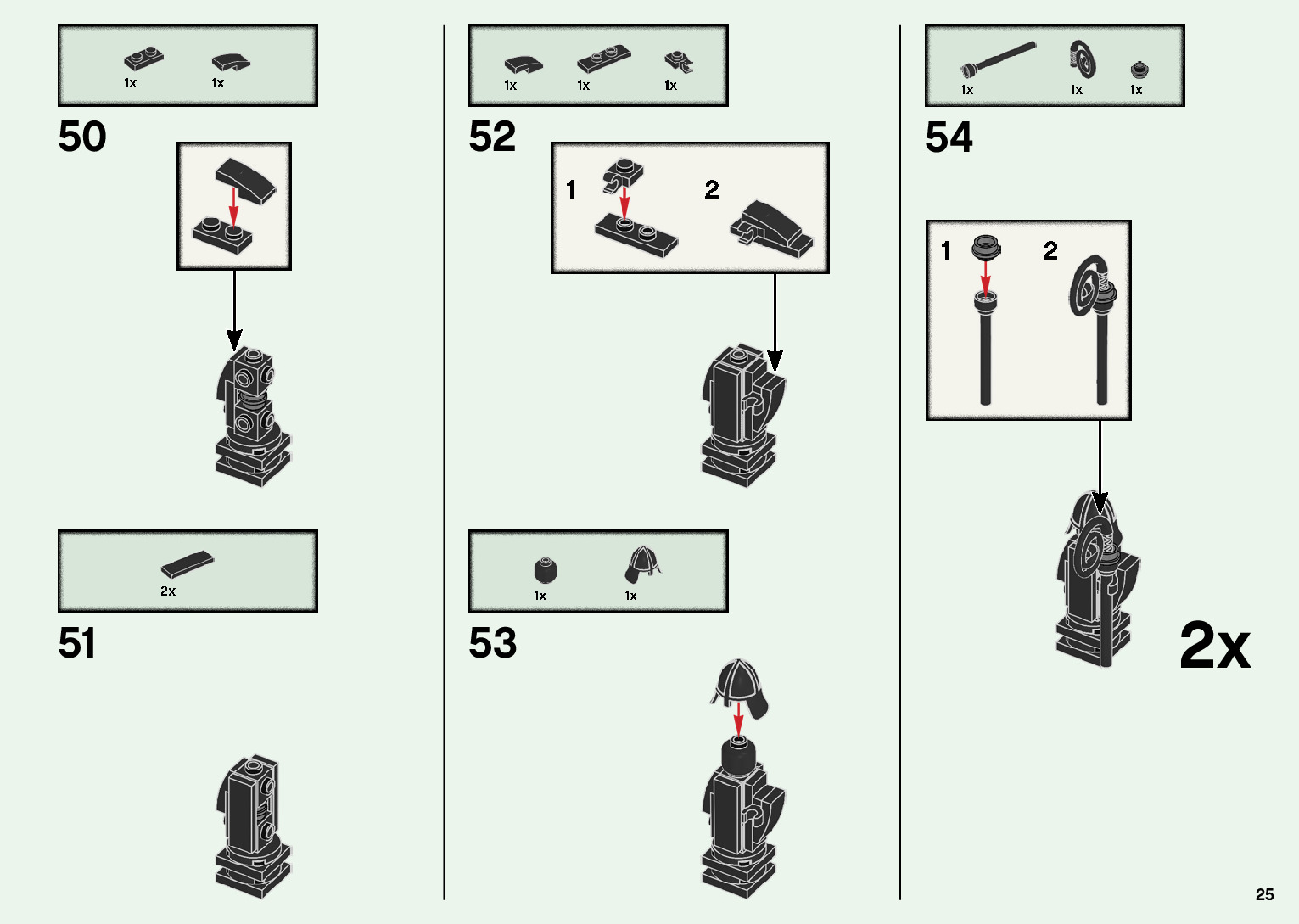 1x 1x

50

2x

51

1x 1x 1x

52

1 2

1x 1x

53

1x 1x 1x

54

1 2

2x

25