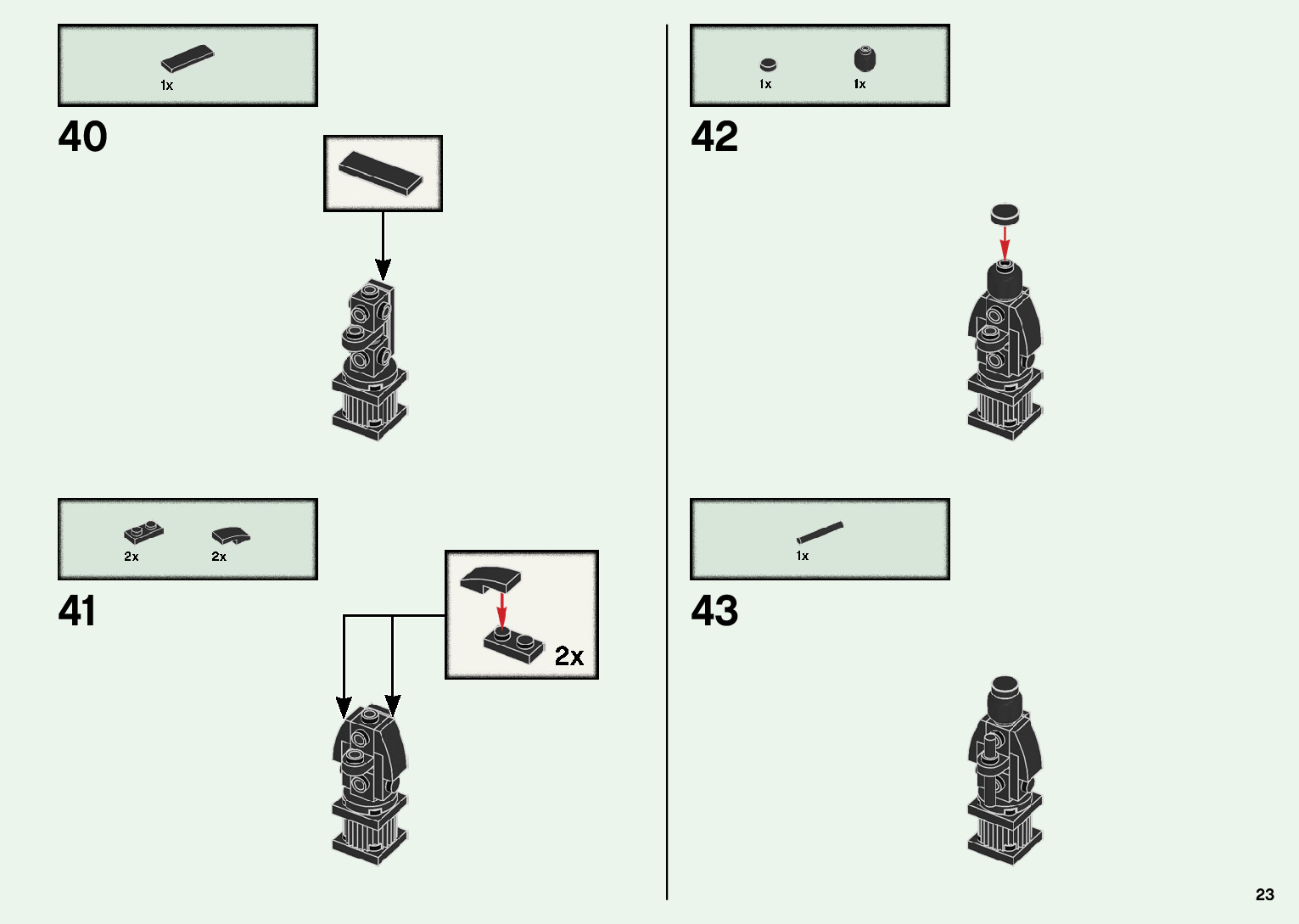 1x

40

2x 2x

41

2x

1x 1x

42

1x

43

23