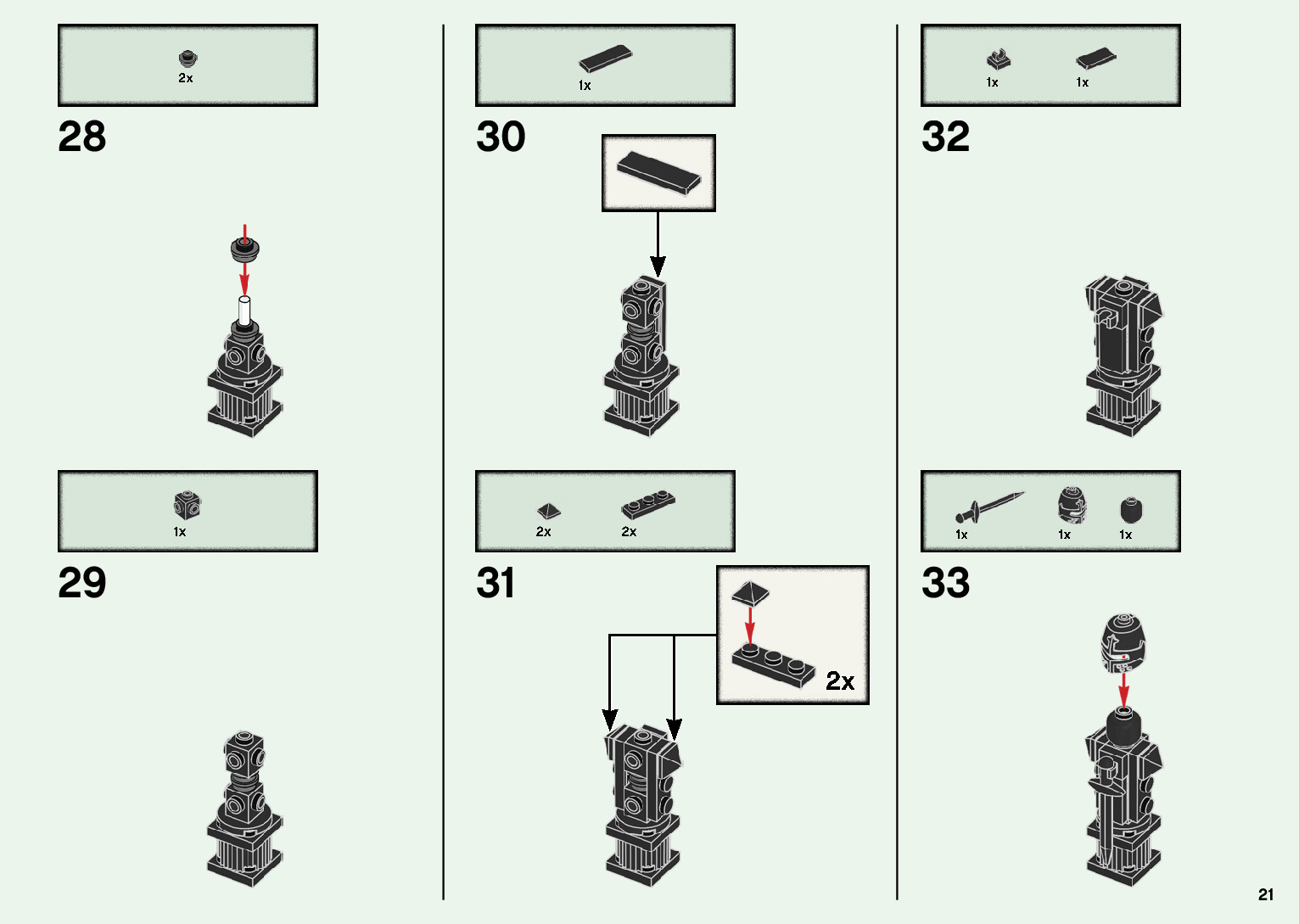 2x

28

1x

29

1x

30

2x 2x

31

2x

1x 1x

32

1x 1x 1x

33

21