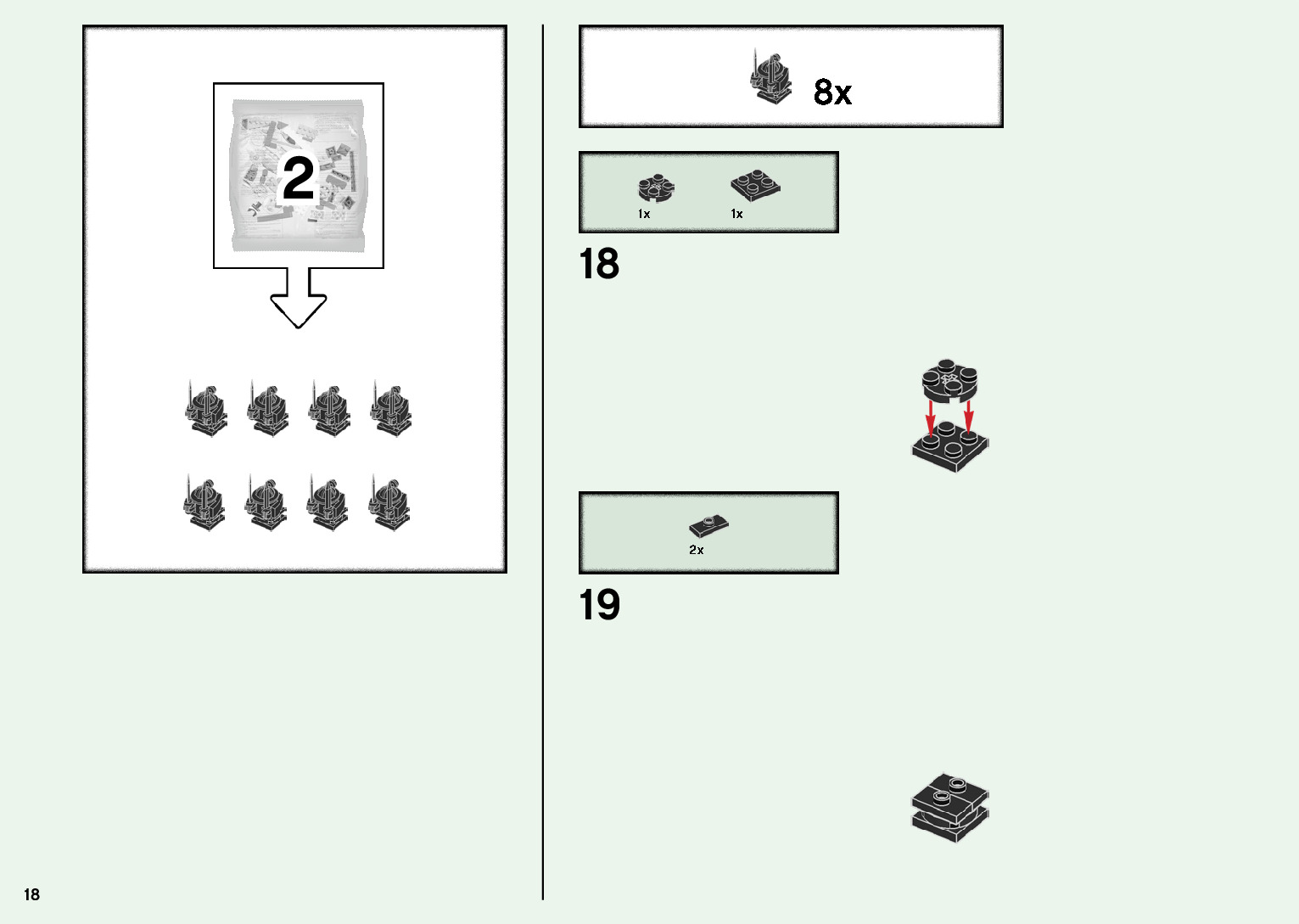 2

8x

1x 1x

18

2x

19

18