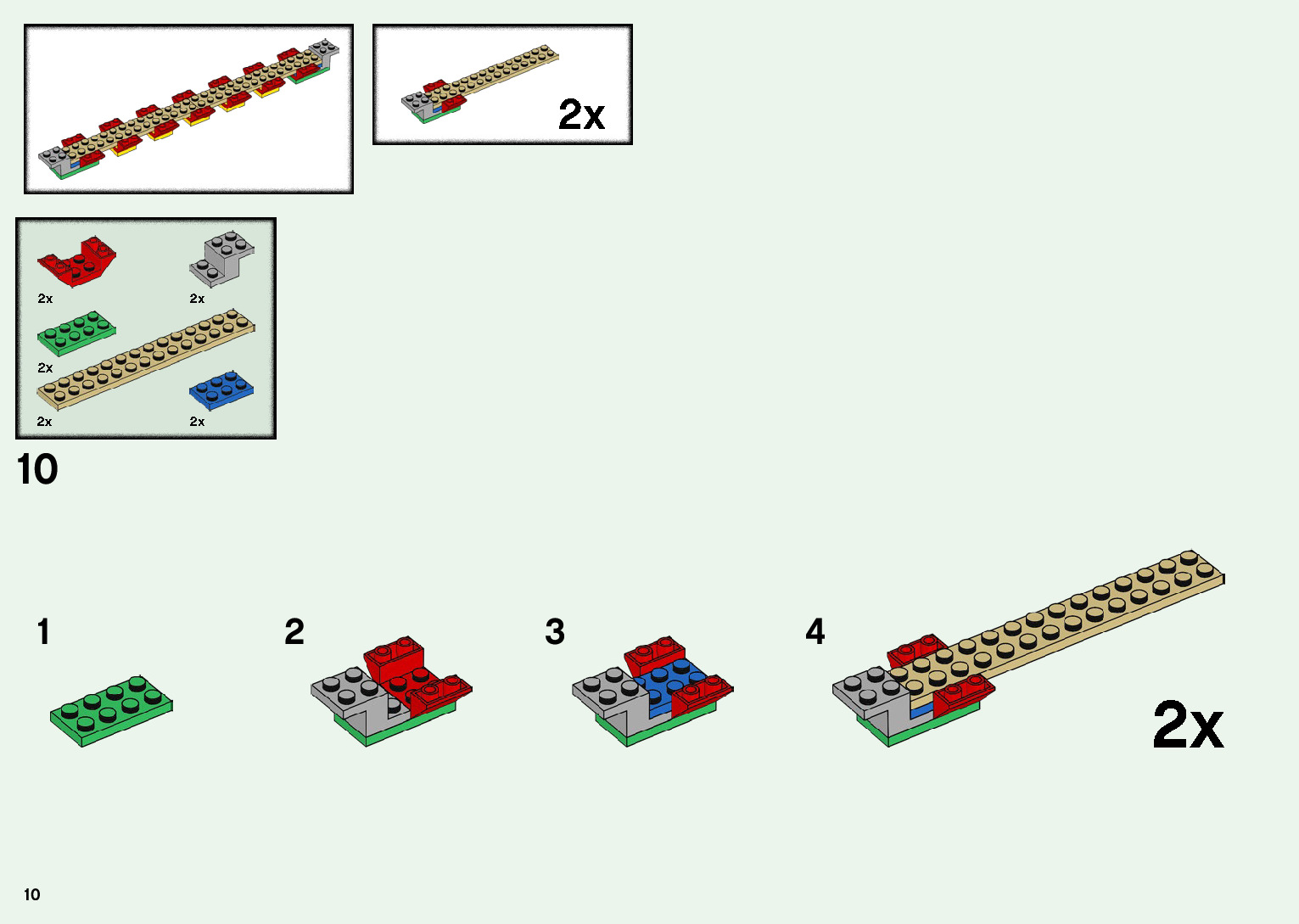 2x

2x
2x
2x
2x
2x

10

1
2
3
4
2x

10